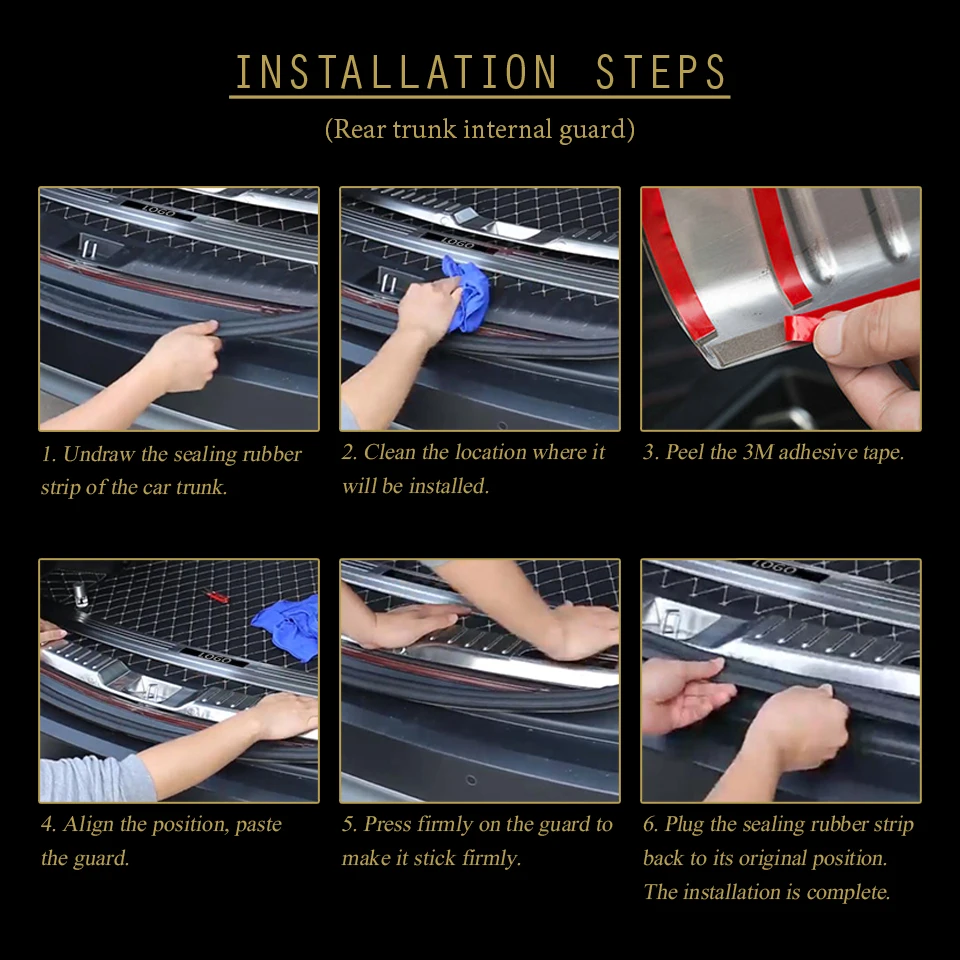 INSTALLATION STEPS

(Rear trunk internal guard)

LOGO

1. Undraw the sealing rubber strip of the car trunk.

LOGO

2. Clean the location where it will be installed.

3. Peel the 3M adhesive tape.

LOGO

4. Align the position, paste the guard.

5. Press firmly on the guard to make it stick firmly.

LOGO

6. Plug the sealing rubber strip back to its original position. The installation is complete.