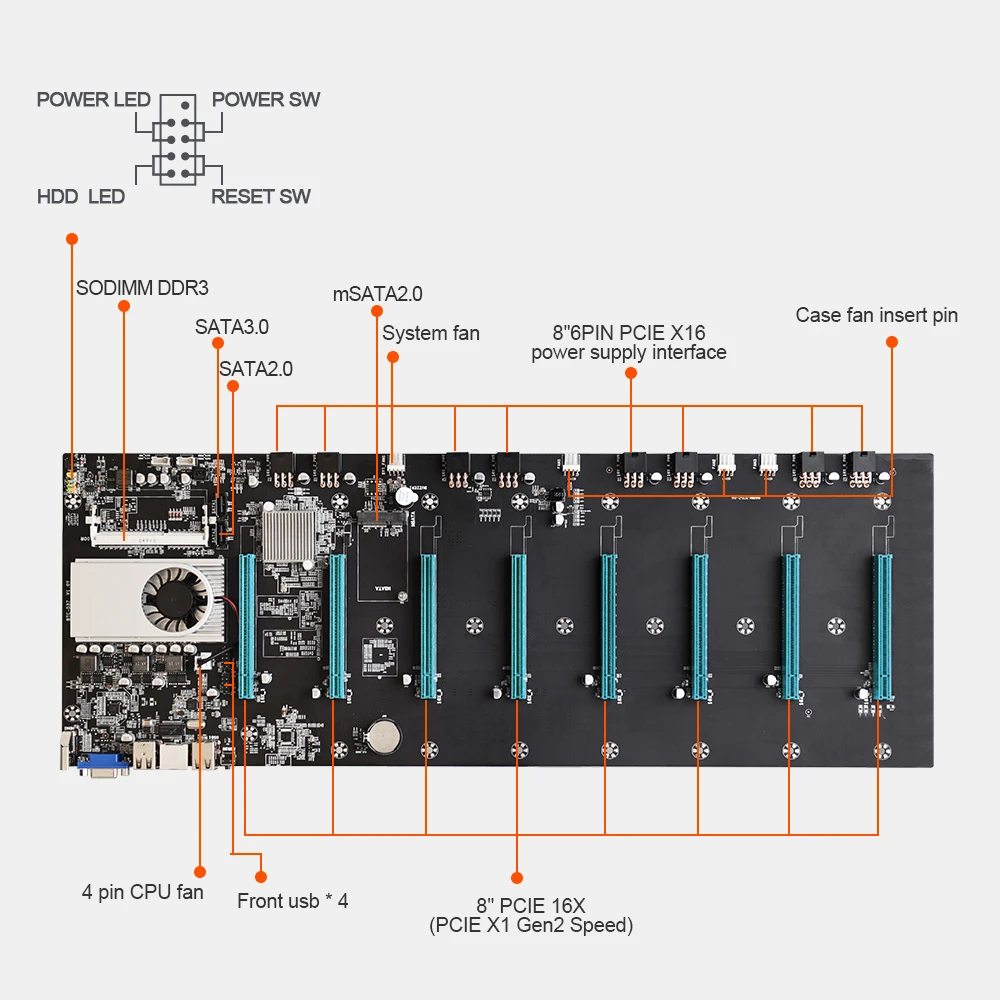 POWER LED
POWER SW
HDD LED
RESET SW

SODIMM DDR3
SATA3.0
SATA2.0
mSATA2.0
System fan
8"6PIN PCIE X16
power supply interface
Case fan insert pin

4 pin CPU fan
Front usb * 4
8" PCIE 16X
(PCIE X1 Gen2 Speed)