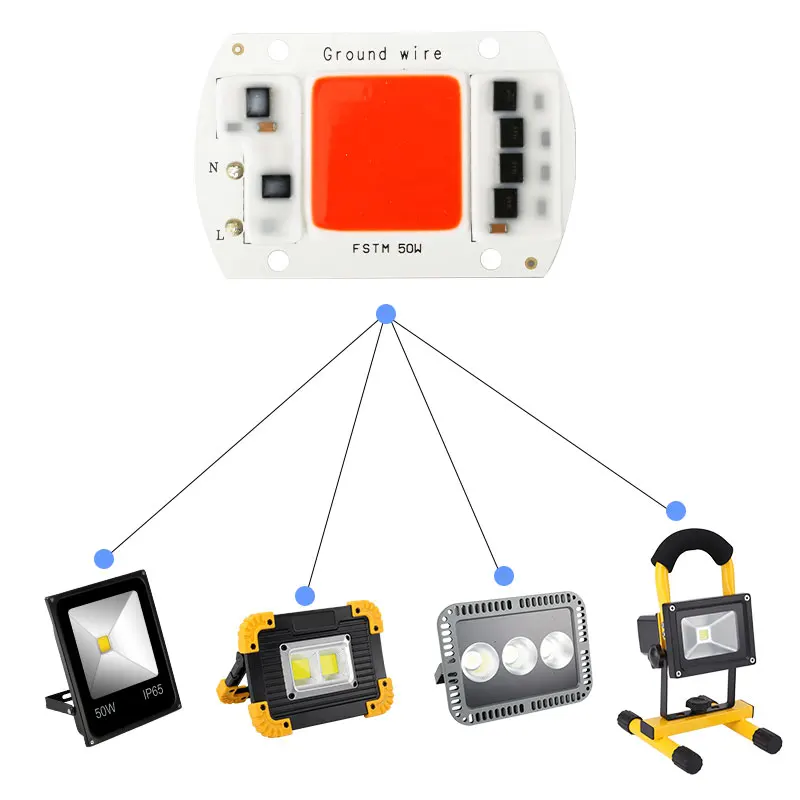 Ground wire

N

L

FSTM 50W

50W

IP65