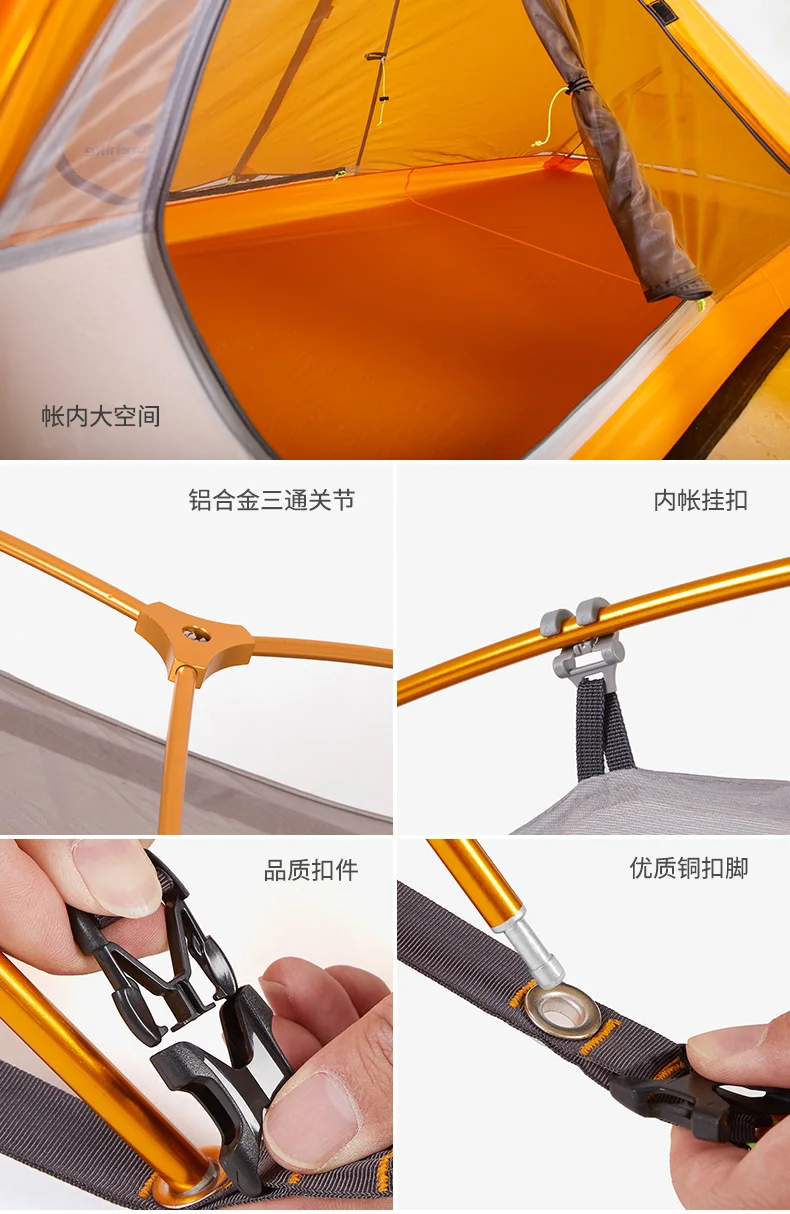 帐内大空间

铝合金三通关节

内帐挂扣

品质扣件

优质铜扣脚