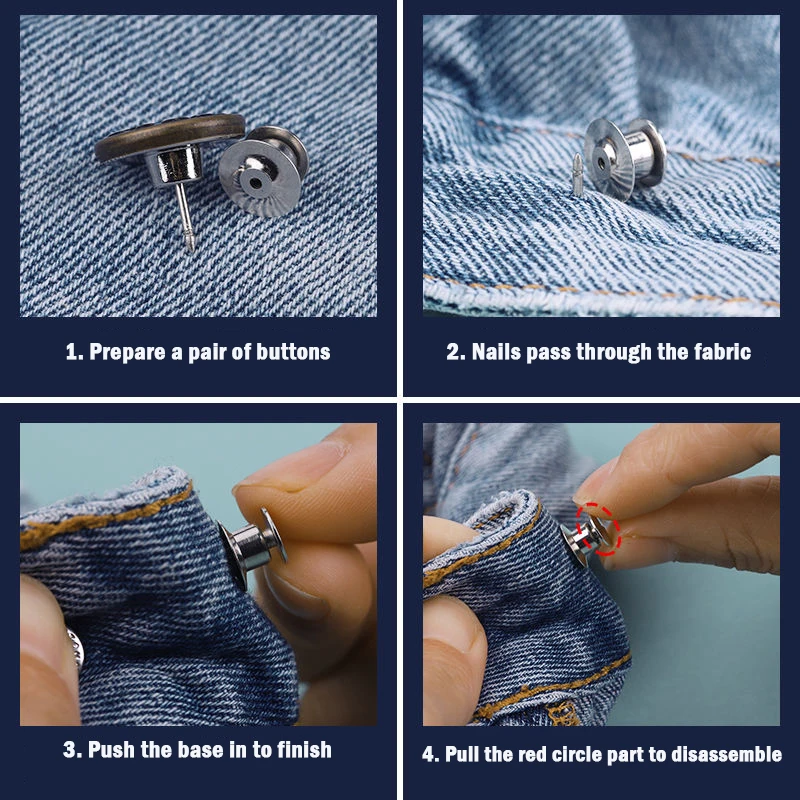 1. Prepare a pair of buttons

2. Nails pass through the fabric

3. Push the base in to finish

4. Pull the red circle part to disassemble