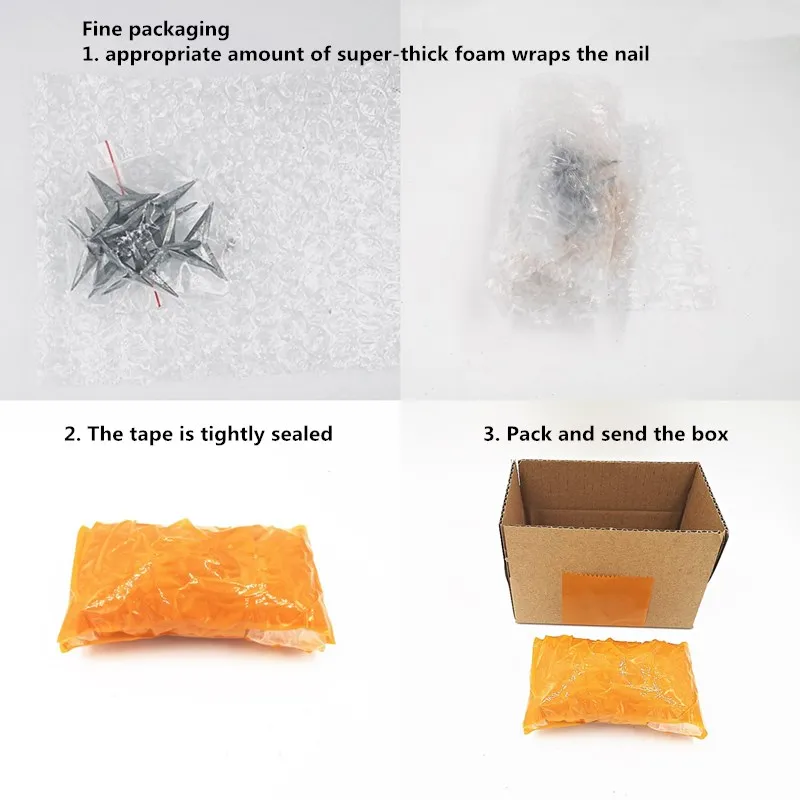 Fine packaging
1. appropriate amount of super-thick foam wraps the nail

2. The tape is tightly sealed

3. Pack and send the box