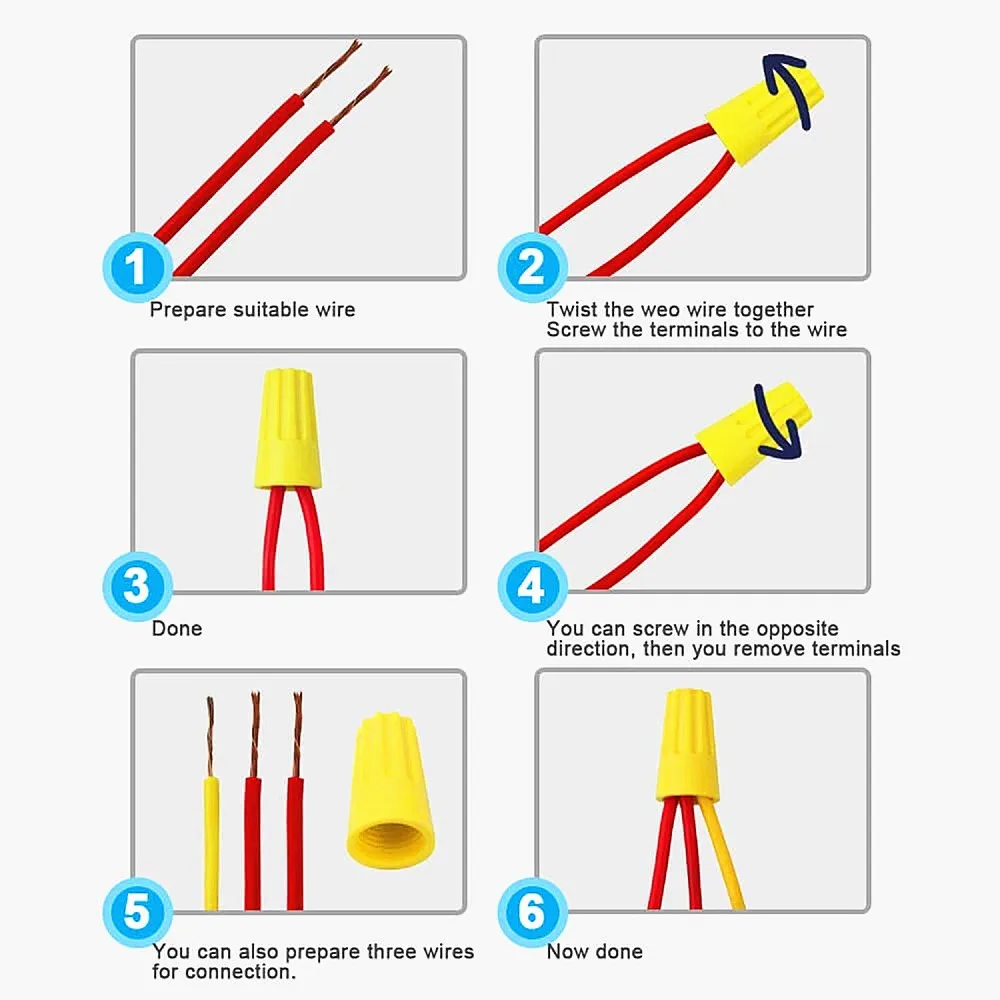 1
Prepare suitable wire

2
Twist the weo wire together
Screw the terminals to the wire

3
Done

4
You can screw in the opposite direction, then you remove terminals

5
You can also prepare three wires for connection.

6
Now done