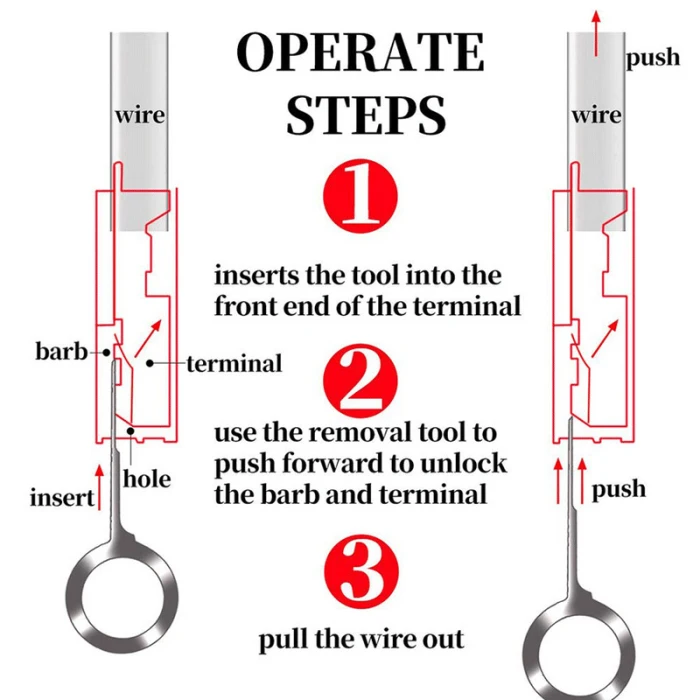 OPERATE STEPS

1

inserts the tool into the front end of the terminal

2

use the removal tool to push forward to unlock the barb and terminal

3

pull the wire out

wire

barb

terminal

hole

insert

push

wire

push