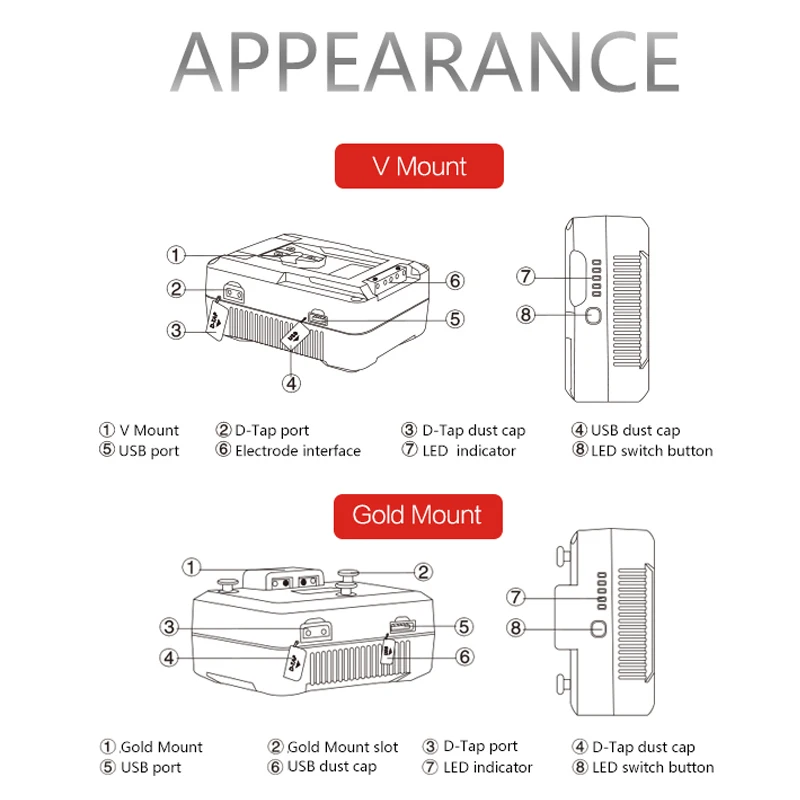 APPEARANCE

V Mount

①
②
③
④
⑤
⑥
⑦
⑧

① V Mount ② D-Tap port ③ D-Tap dust cap ④ USB dust cap
⑤ USB port ⑥ Electrode interface ⑦ LED indicator ⑧ LED switch button

Gold Mount

①
②
③
④
⑤
⑥
⑦
⑧

① Gold Mount ② Gold Mount slot ③ D-Tap port ④ D-Tap dust cap
⑤ USB port ⑥ USB dust cap ⑦ LED indicator ⑧ LED switch button