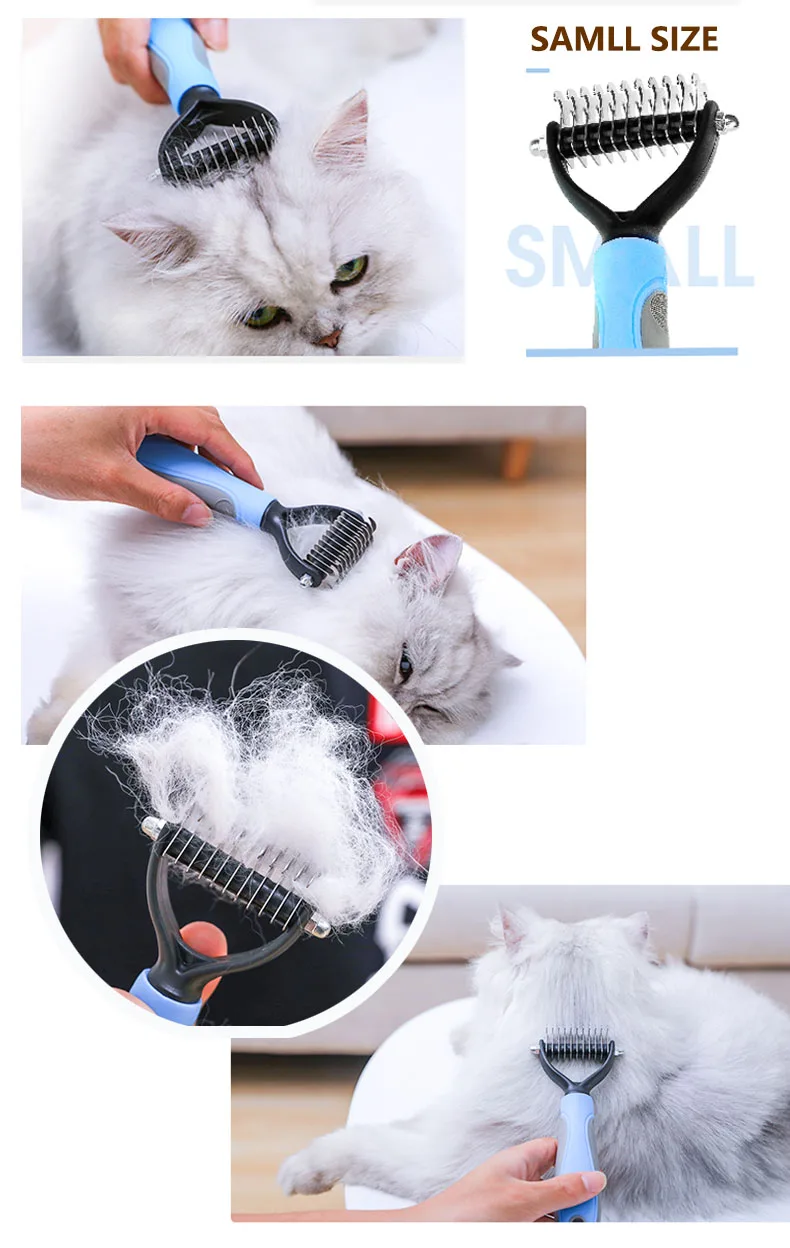 SAMLL SIZE

SMALL