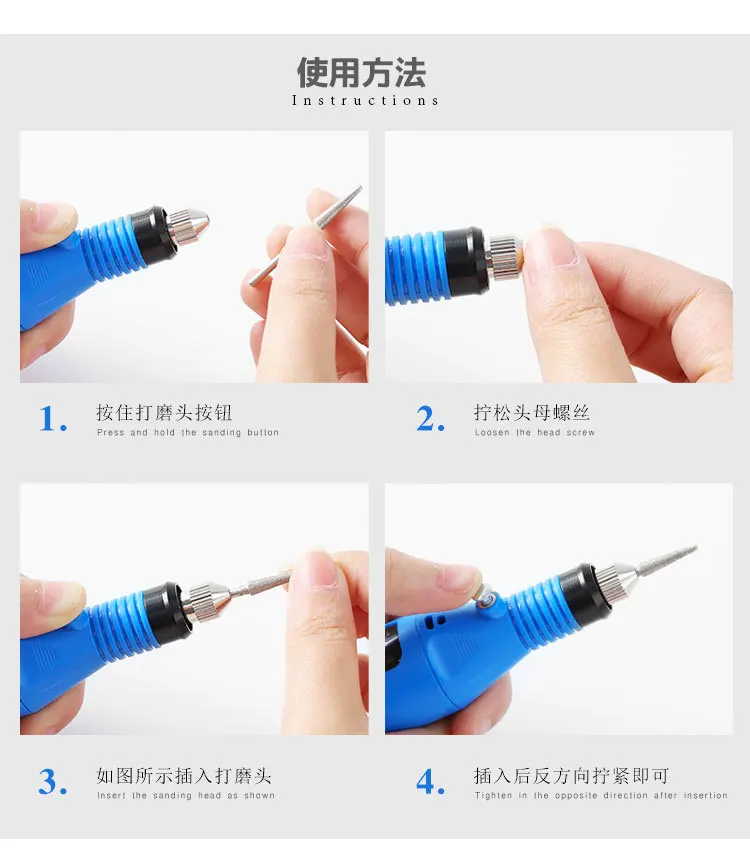 使用方法
Instructions

1. 按住打磨头按钮
Press and hold the sanding button

2. 拧松头母螺丝
Loosen the head screw

3. 如图所示插入打磨头
Insert the sanding head as shown

4. 插入后反方向拧紧即可
Tighten in the opposite direction after insertion