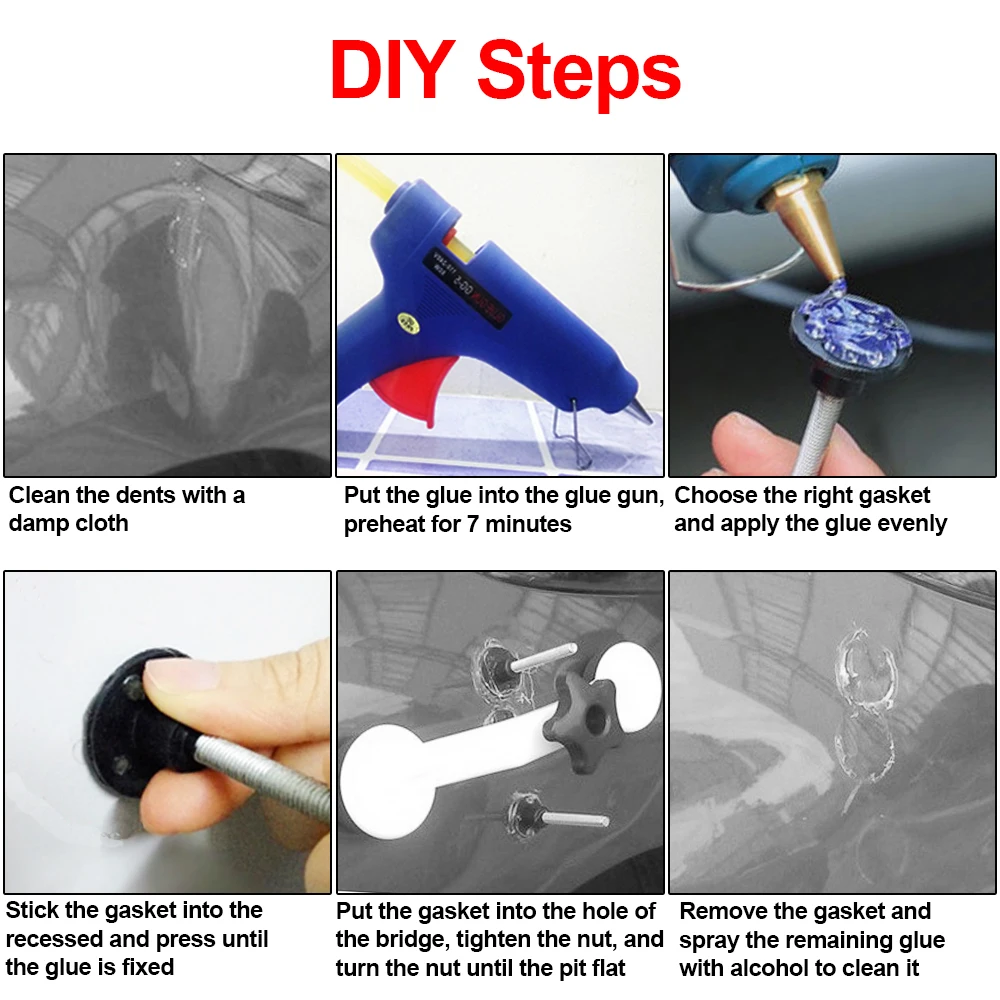 DIY Steps

Clean the dents with a damp cloth

Put the glue into the glue gun, preheat for 7 minutes

Choose the right gasket and apply the glue evenly

Stick the gasket into the recessed and press until the glue is fixed

Put the gasket into the hole of the bridge, tighten the nut, and turn the nut until the pit flat

Remove the gasket and spray the remaining glue with alcohol to clean it