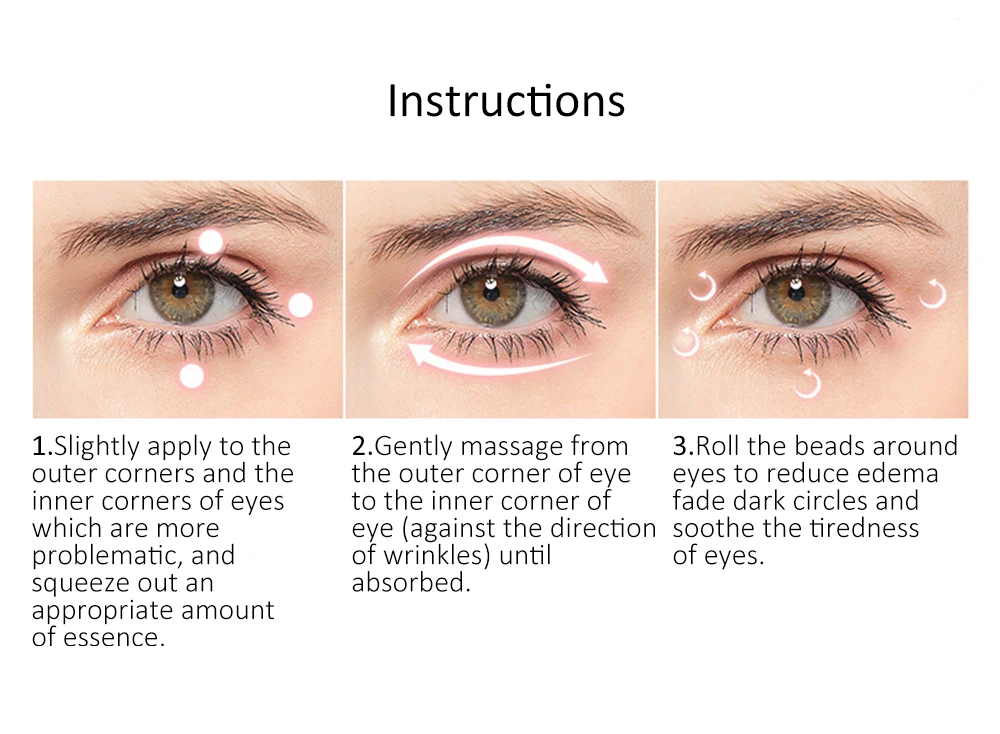 Instructions

1.Slightly apply to the outer corners and the inner corners of eyes which are more problematic, and squeeze out an appropriate amount of essence.

2.Gently massage from the outer corner of eye to the inner corner of eye (against the direction of wrinkles) until absorbed.

3.Roll the beads around eyes to reduce edema fade dark circles and soothe the tiredness of eyes.