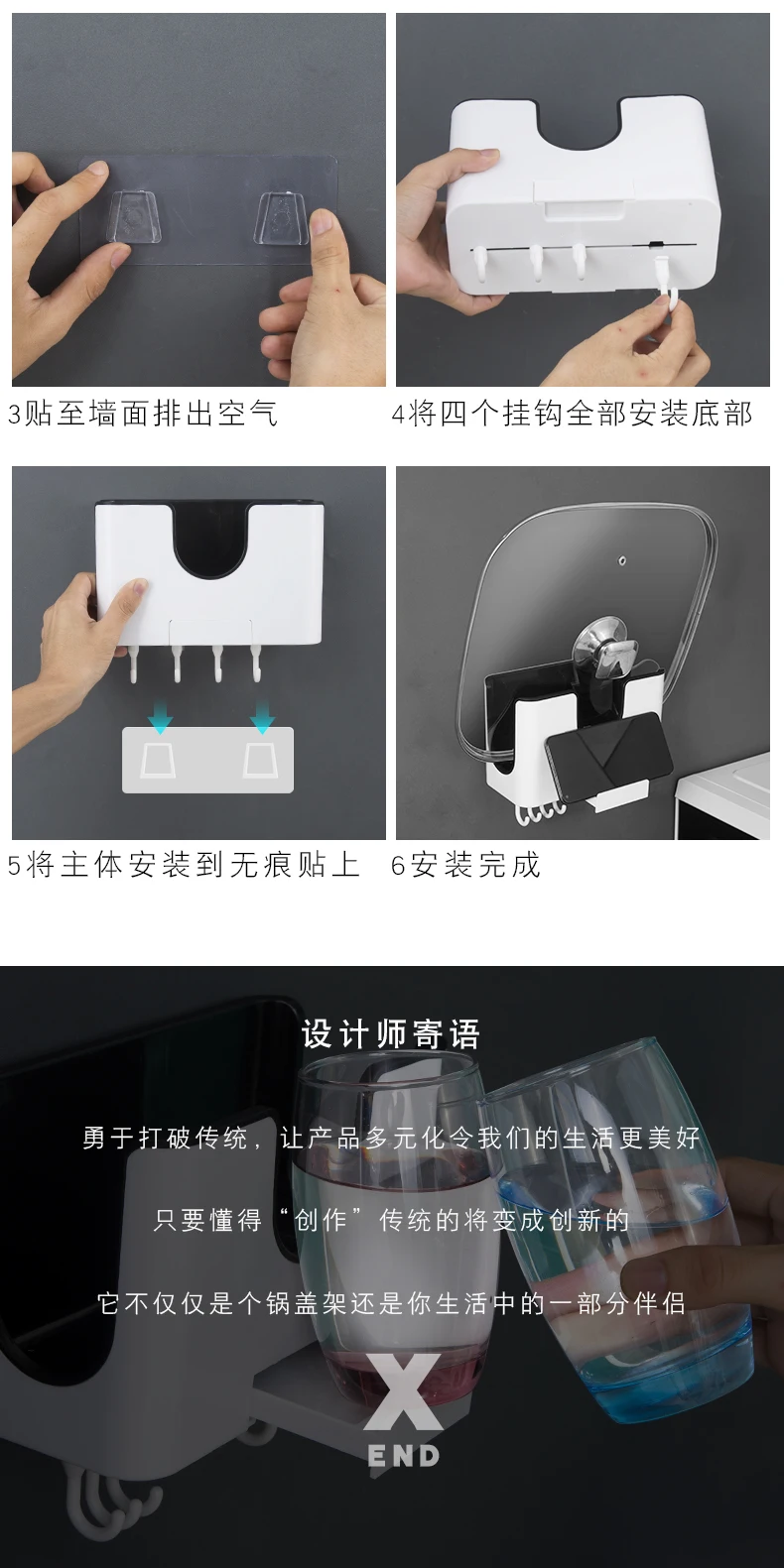 3贴至墙面排出空气

4将四个挂钩全部安装底部

5将主体安装到无痕贴上

6安装完成

设计师寄语

勇于打破传统，让产品多元化令我们的生活更美好

只要懂得“创作”传统的将变成创新的

它不仅仅是个锅盖架还是你生活中的一部分伴侣

X
END