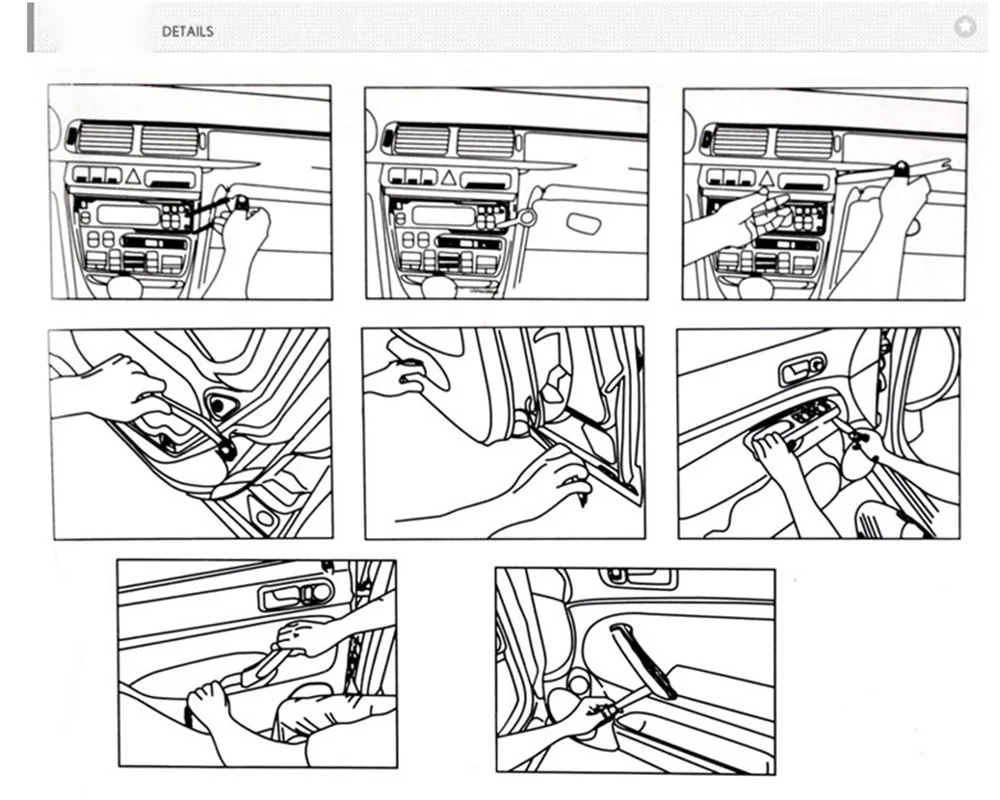 DETAILS