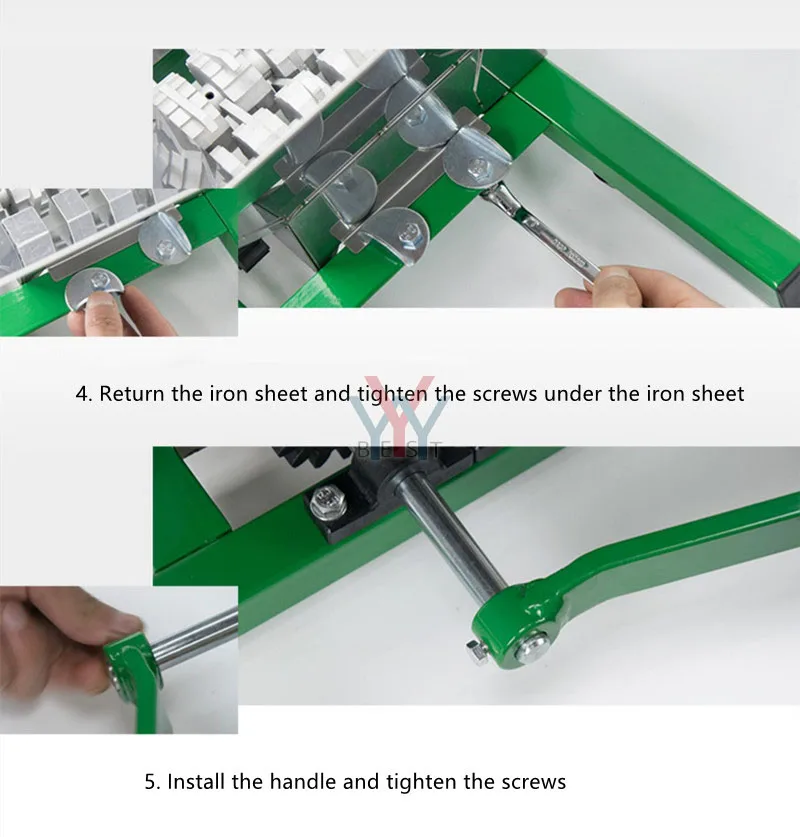 4. Return the iron sheet and tighten the screws under the iron sheet

YY
BEST

5. Install the handle and tighten the screws