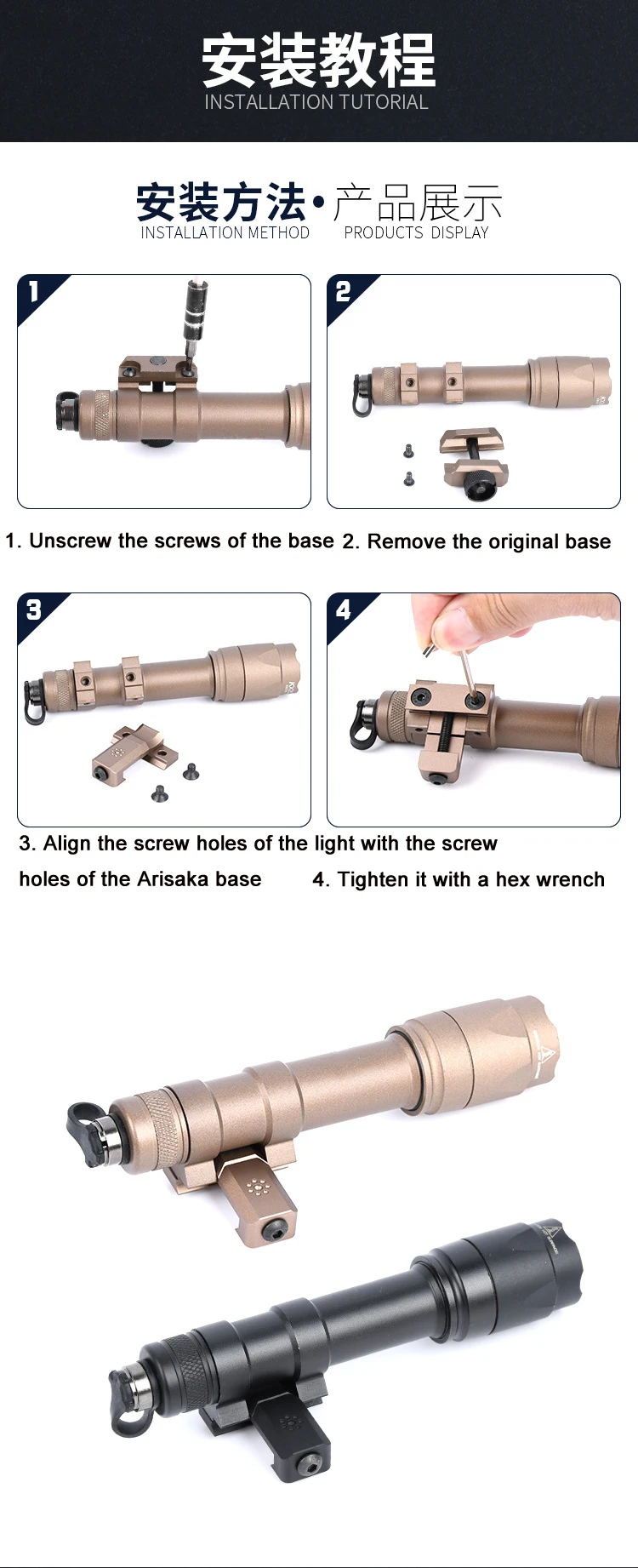 安装教程
INSTALLATION TUTORIAL

安装方法•产品展示
INSTALLATION METHOD PRODUCTS DISPLAY

1

2

1. Unscrew the screws of the base 2. Remove the original base

3

4

3. Align the screw holes of the light with the screw holes of the Arisaka base 4. Tighten it with a hex wrench