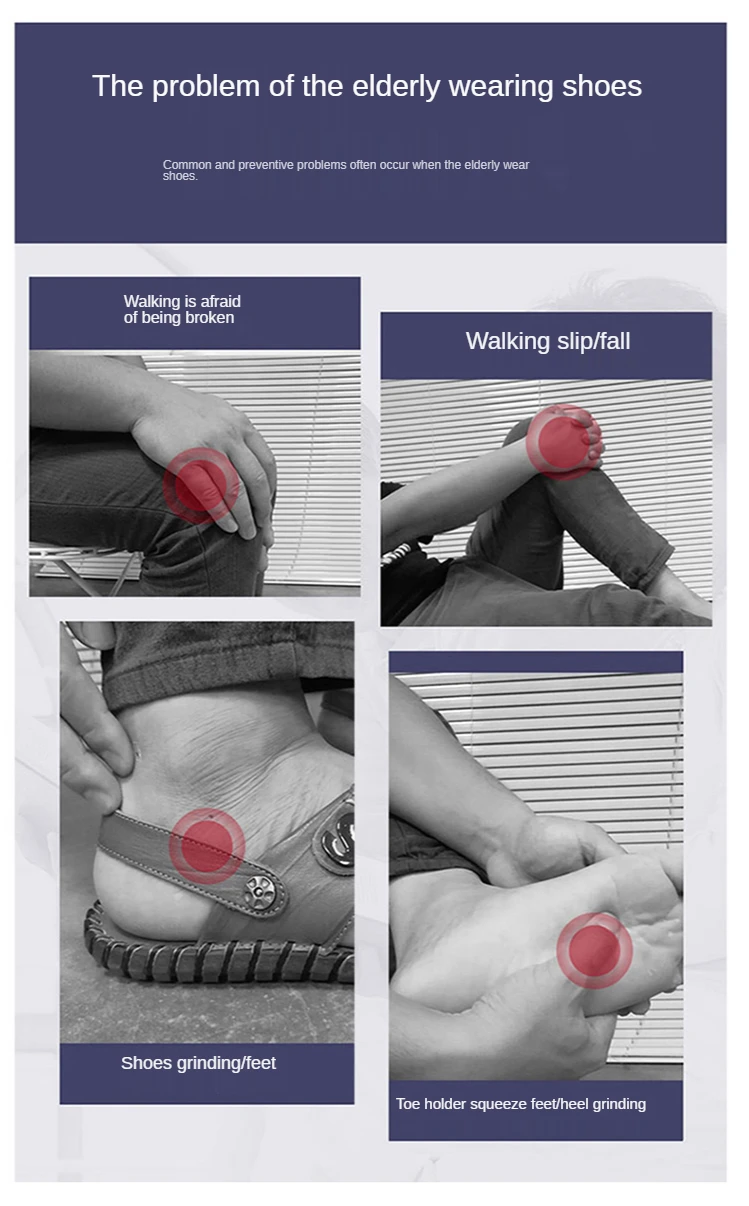 The problem of the elderly wearing shoes

Common and preventive problems often occur when the elderly wear shoes.

Walking is afraid of being broken

Walking slip/fall

Shoes grinding/feet

Toe holder squeeze feet/heel grinding