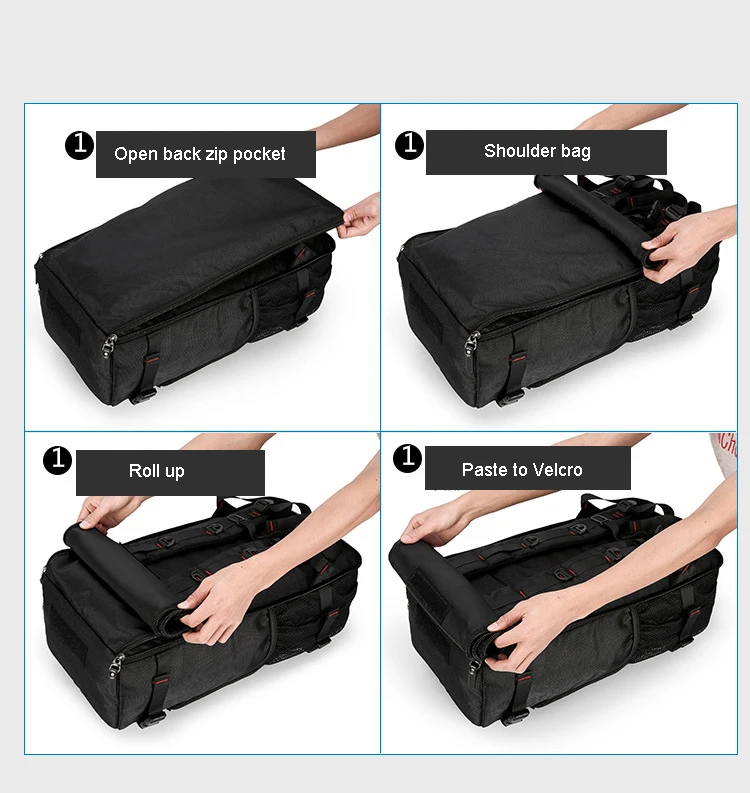 1 Open back zip pocket

1 Shoulder bag

1 Roll up

1 Paste to Velcro