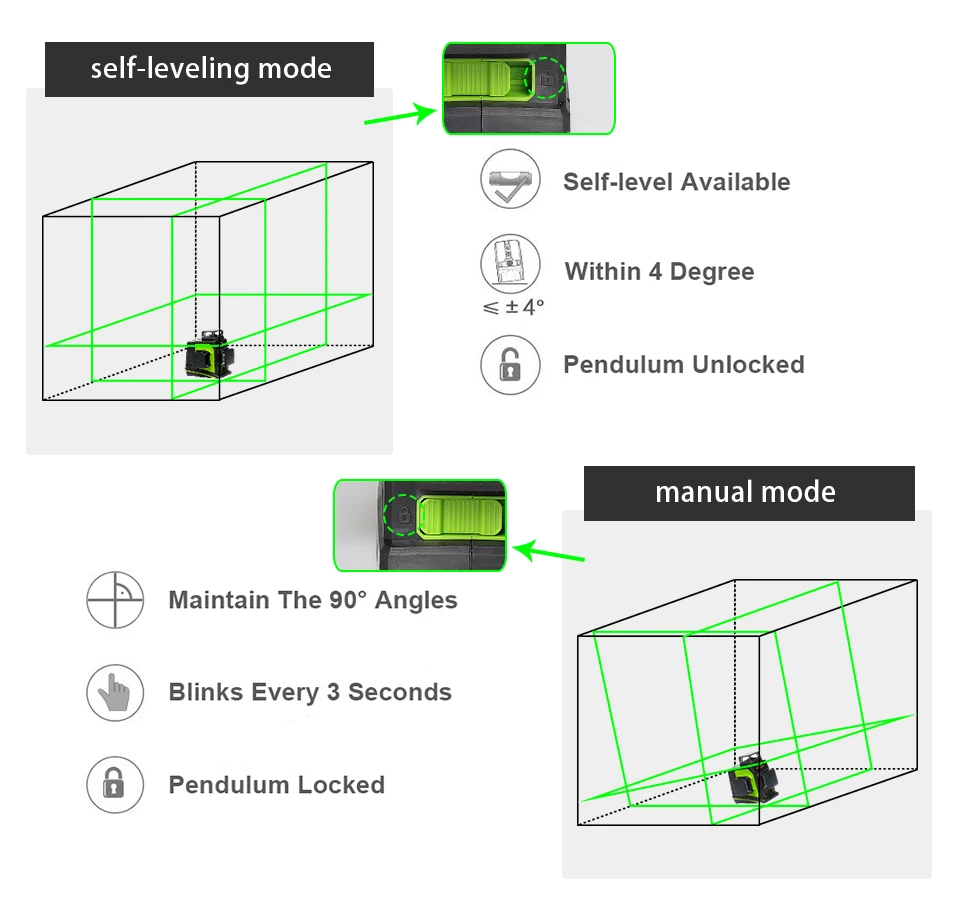 self-leveling mode

Self-level Available

Within 4 Degree

$\leqslant \pm 4°$

Pendulum Unlocked

manual mode

Maintain The 90° Angles

Blinks Every 3 Seconds

Pendulum Locked