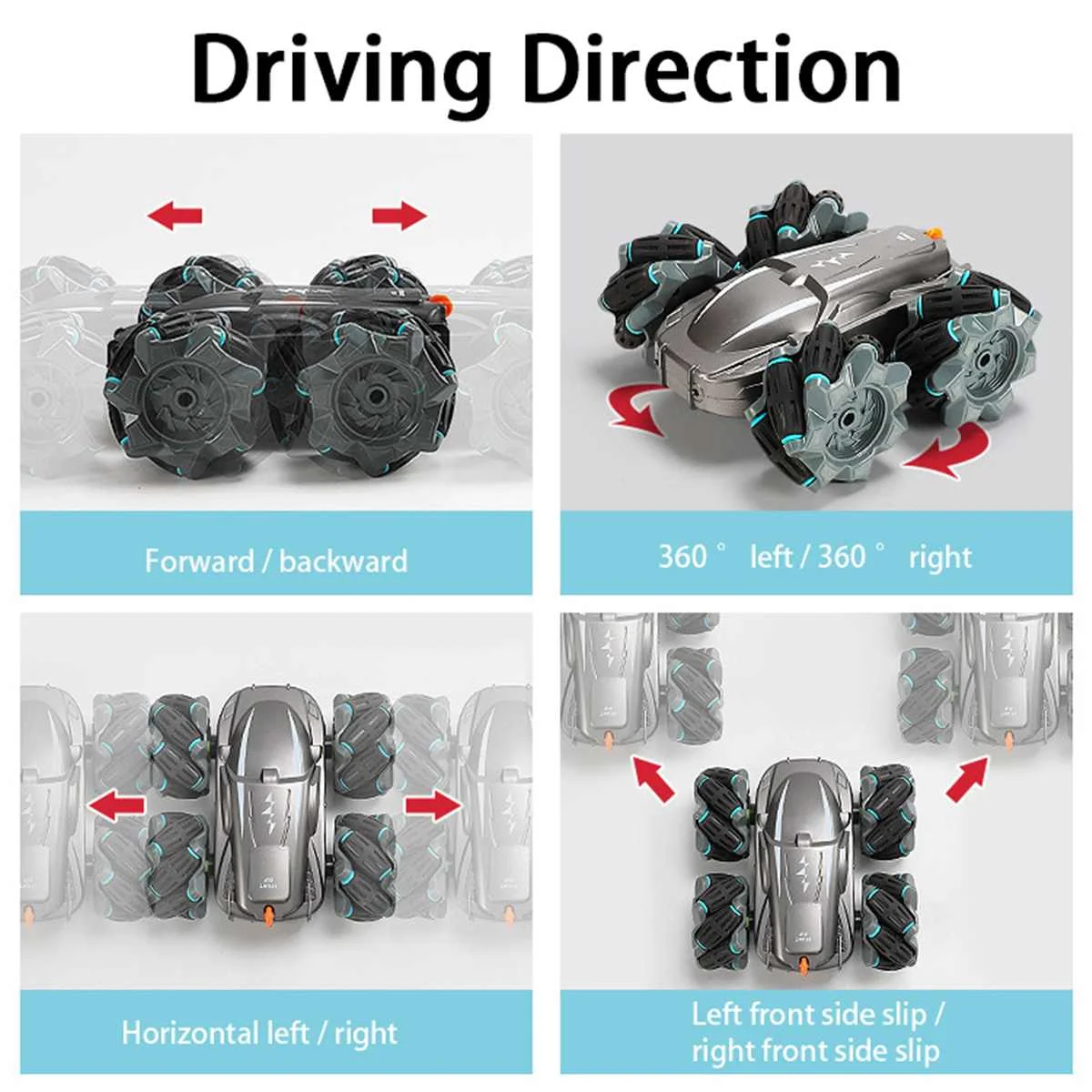 Driving Direction

Forward / backward

360 ° left / 360 ° right

Horizontal left / right

Left front side slip / right front side slip