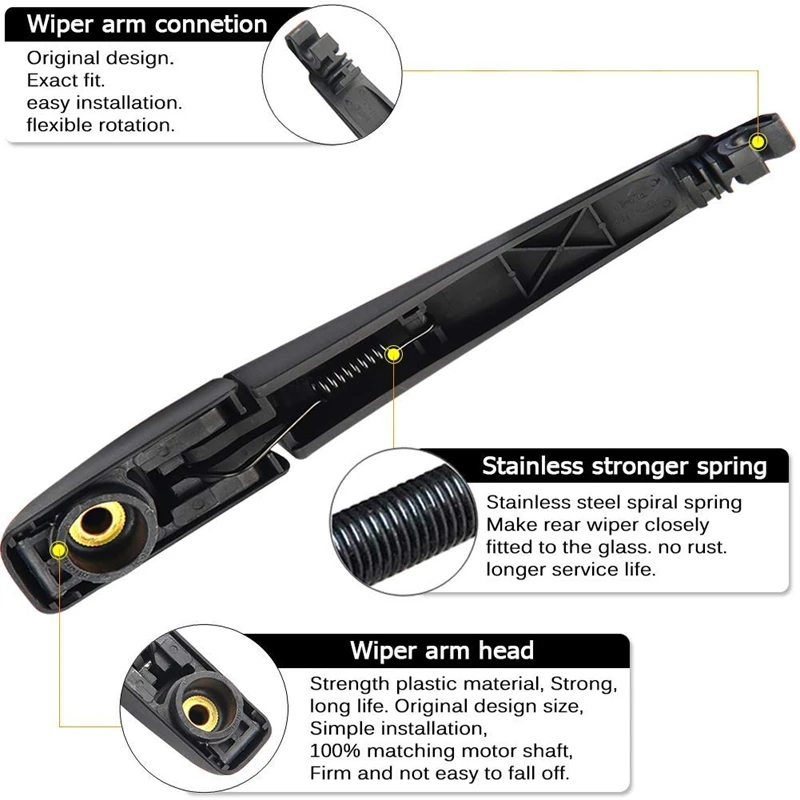 Wiper arm connetion

Original design.
Exact fit.
easy installation.
flexible rotation.

Stainless stronger spring

Stainless steel spiral spring
Make rear wiper closely fitted to the glass. no rust. longer service life.

Wiper arm head

Strength plastic material, Strong, long life. Original design size, Simple installation, 100% matching motor shaft, Firm and not easy to fall off.