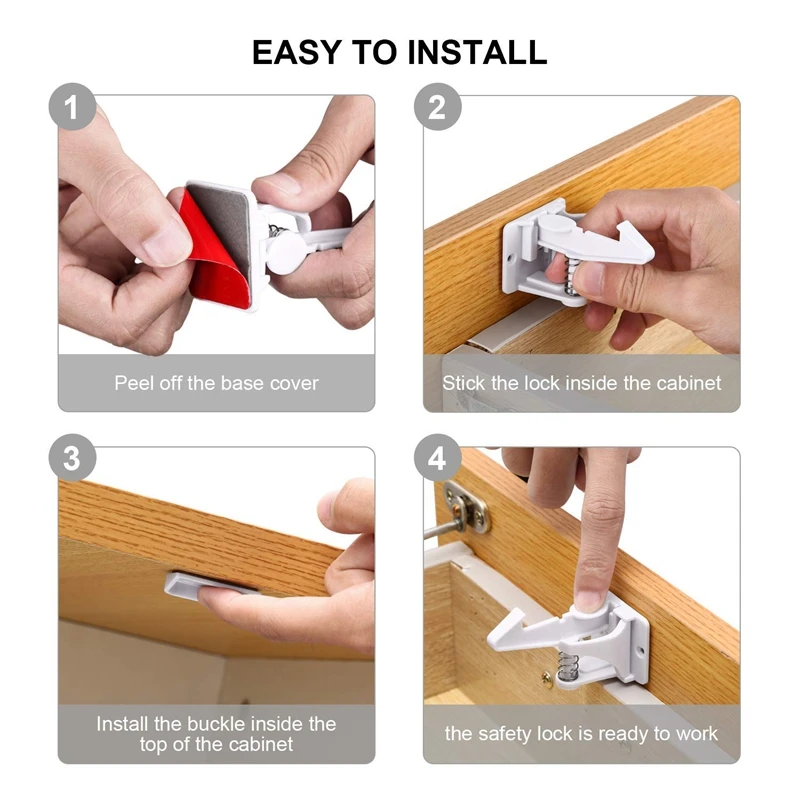 EASY TO INSTALL

1

Peel off the base cover

2

Stick the lock inside the cabinet

3

Install the buckle inside the top of the cabinet

4

the safety lock is ready to work