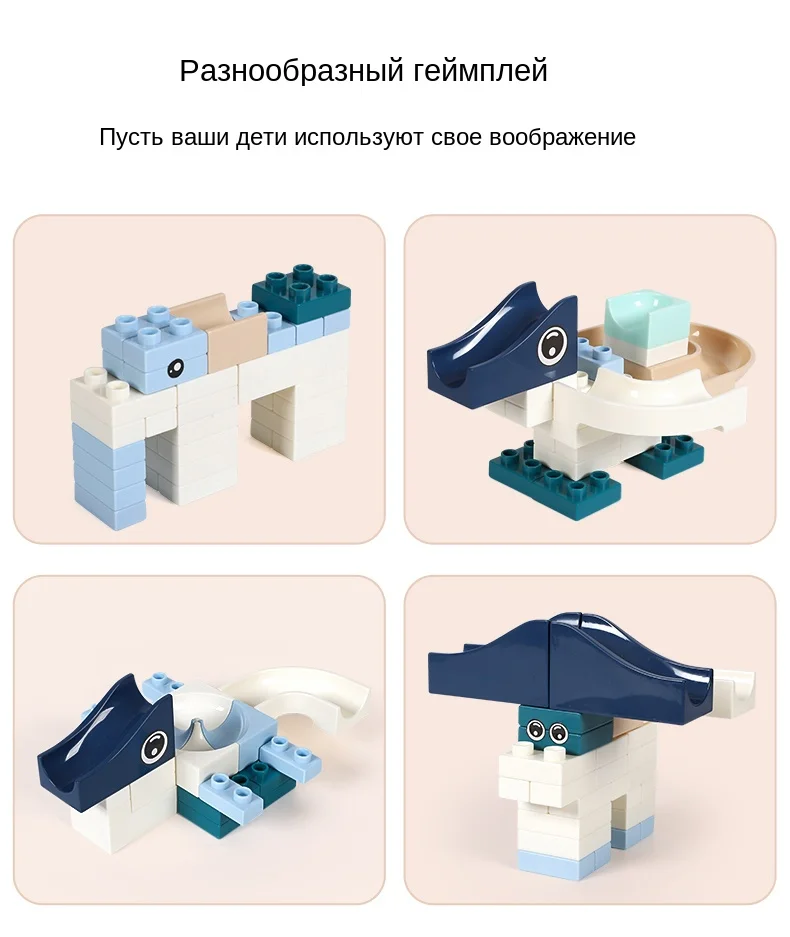 Разнообразный геймплей

Пусть ваши дети используют свое воображение