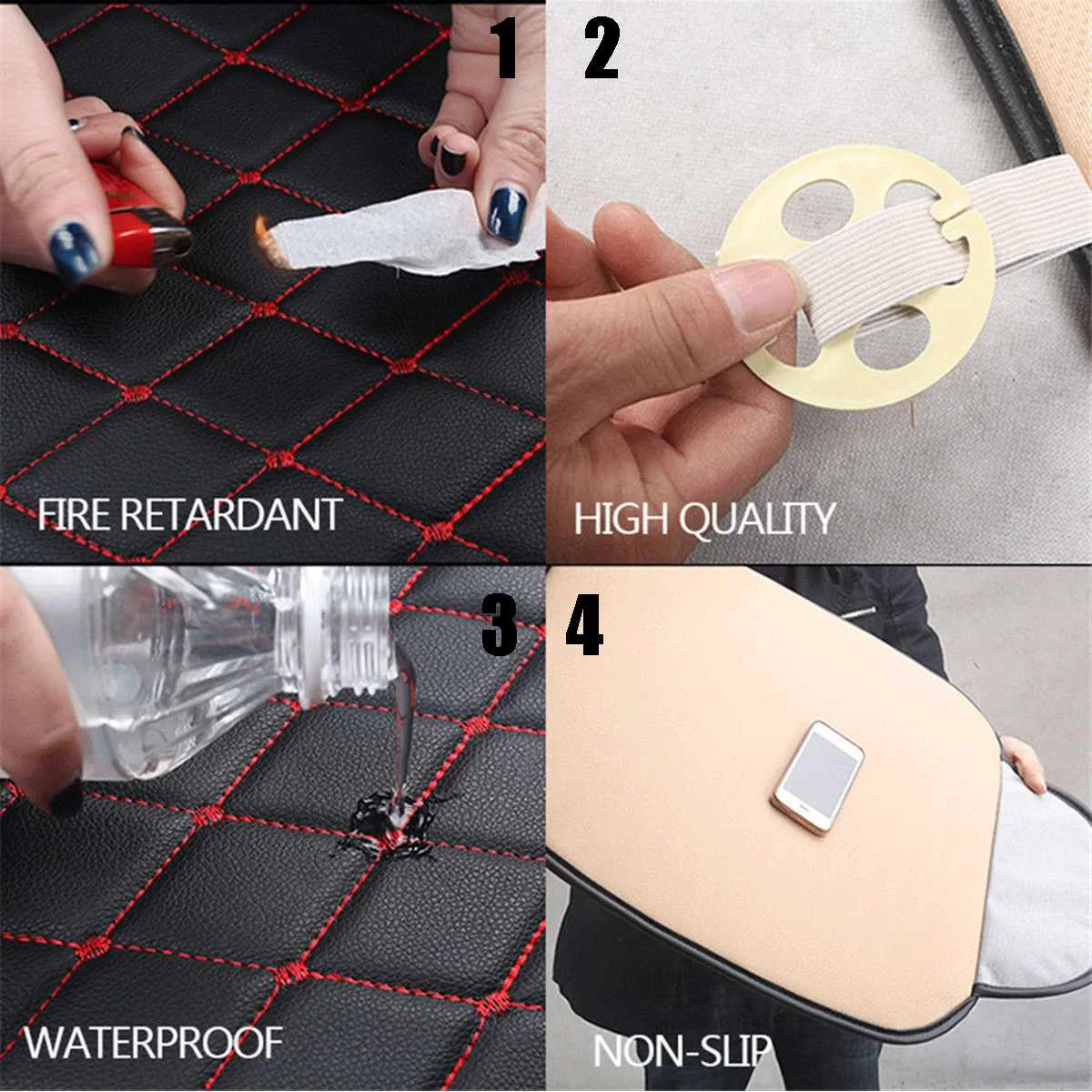 1

FIRE RETARDANT

2

HIGH QUALITY

3

WATERPROOF

4

NON-SLIP