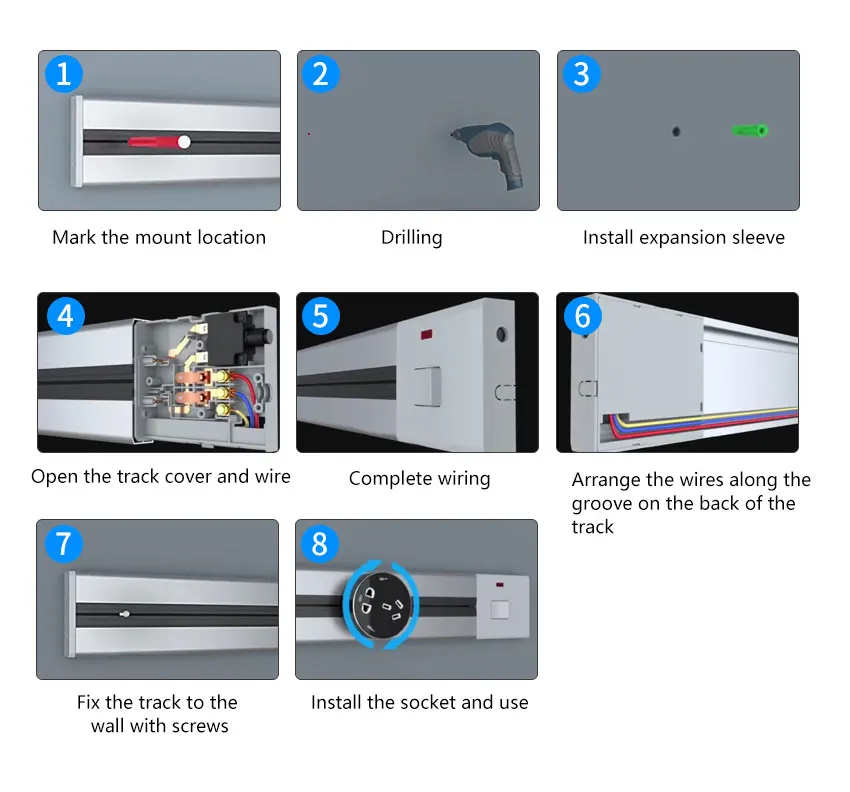 1

Mark the mount location

2

Drilling

3

Install expansion sleeve

4

Open the track cover and wire

5

Complete wiring

6

Arrange the wires along the groove on the back of the track

7

Fix the track to the wall with screws

8

Install the socket and use