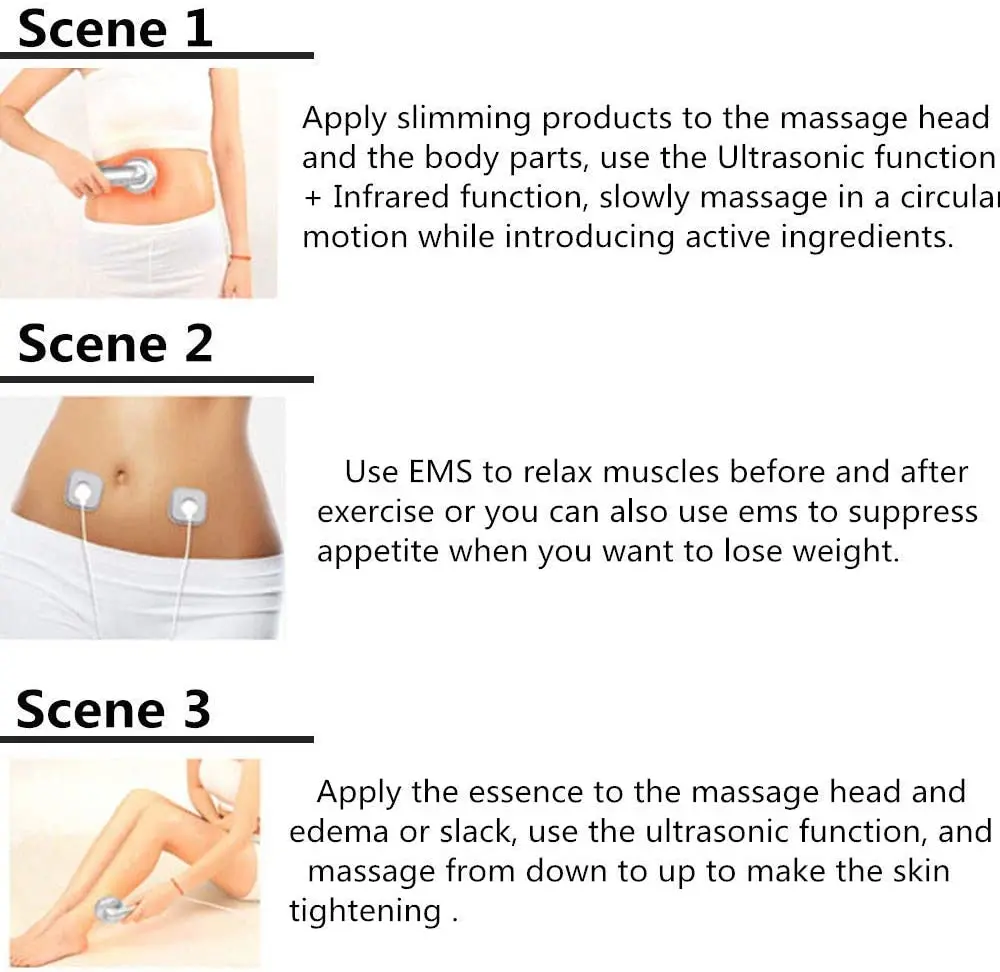 Scene 1

Apply slimming products to the massage head and the body parts, use the Ultrasonic function + Infrared function, slowly massage in a circular motion while introducing active ingredients.

Scene 2

Use EMS to relax muscles before and after exercise or you can also use ems to suppress appetite when you want to lose weight.

Scene 3

Apply the essence to the massage head and edema or slack, use the ultrasonic function, and massage from down to up to make the skin tightening .