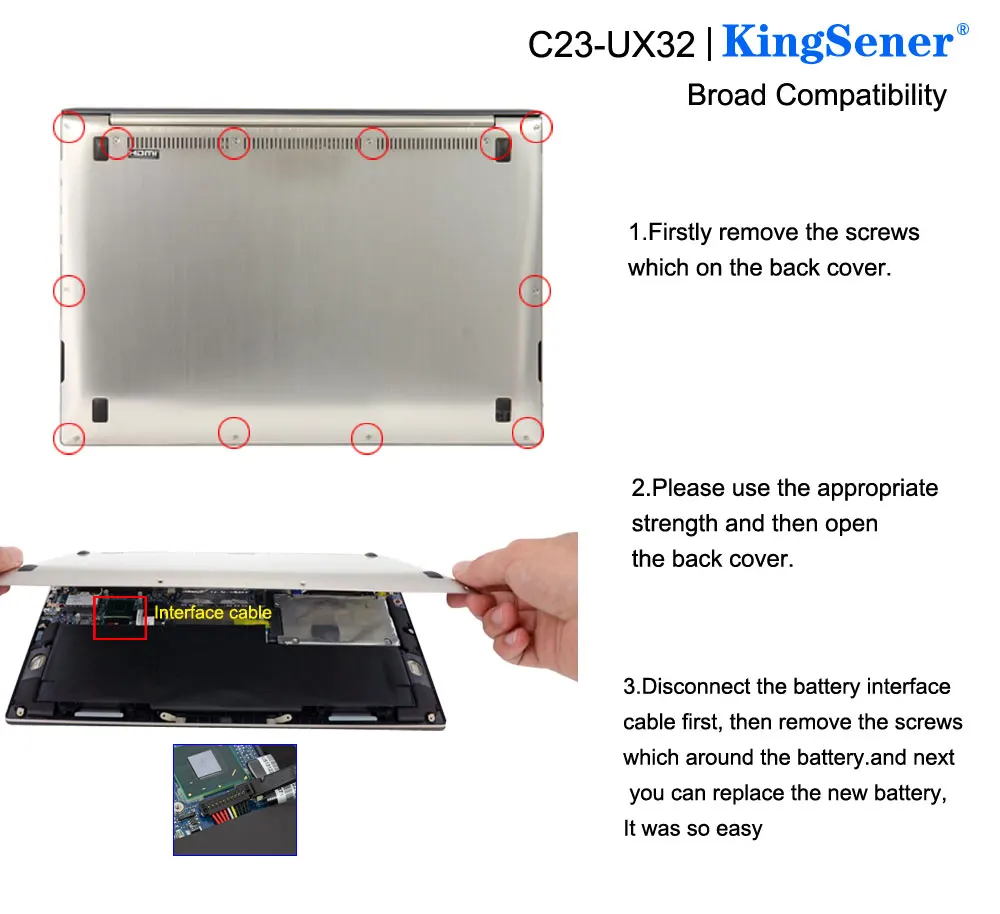 C23-UX32 | KingSener®

Broad Compatibility

HDMI

1.Firstly remove the screws which on the back cover.

Interface cable

2.Please use the appropriate strength and then open the back cover.

3.Disconnect the battery interface cable first, then remove the screws which around the battery.and next you can replace the new battery, It was so easy