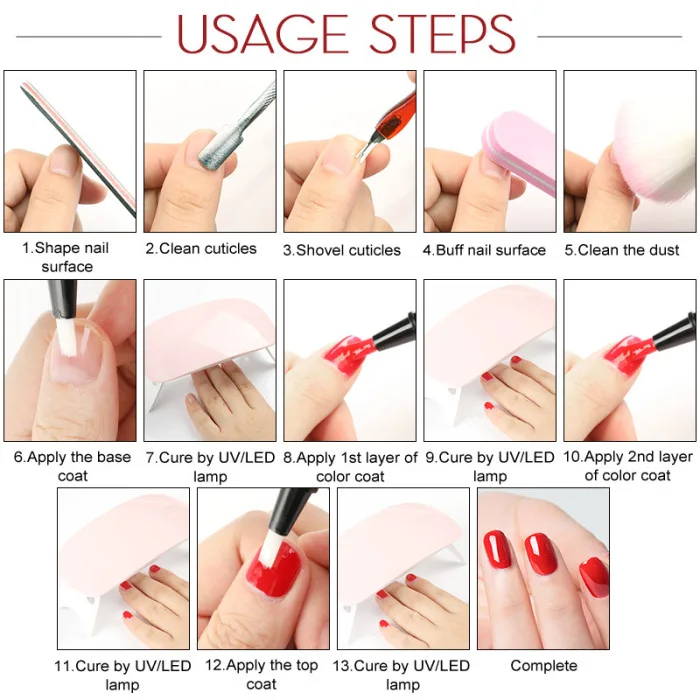 USAGE STEPS

1.Shape nail surface

2.Clean cuticles

3.Shovel cuticles

4.Buff nail surface

5.Clean the dust

6.Apply the base coat

7.Cure by UV/LED lamp

8.Apply 1st layer of color coat

9.Cure by UV/LED lamp

10.Apply 2nd layer of color coat

11.Cure by UV/LED lamp

12.Apply the top coat

13.Cure by UV/LED lamp

Complete