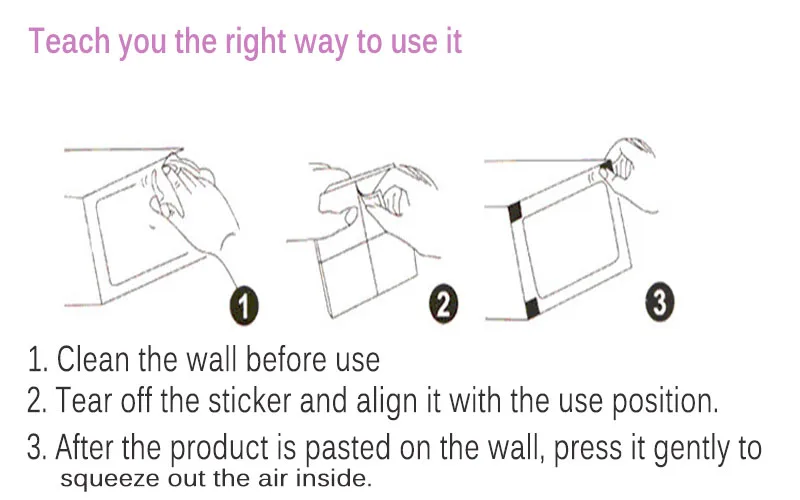 Teach you the right way to use it

1

2

3

1. Clean the wall before use

2. Tear off the sticker and align it with the use position.

3. After the product is pasted on the wall, press it gently to squeeze out the air inside.