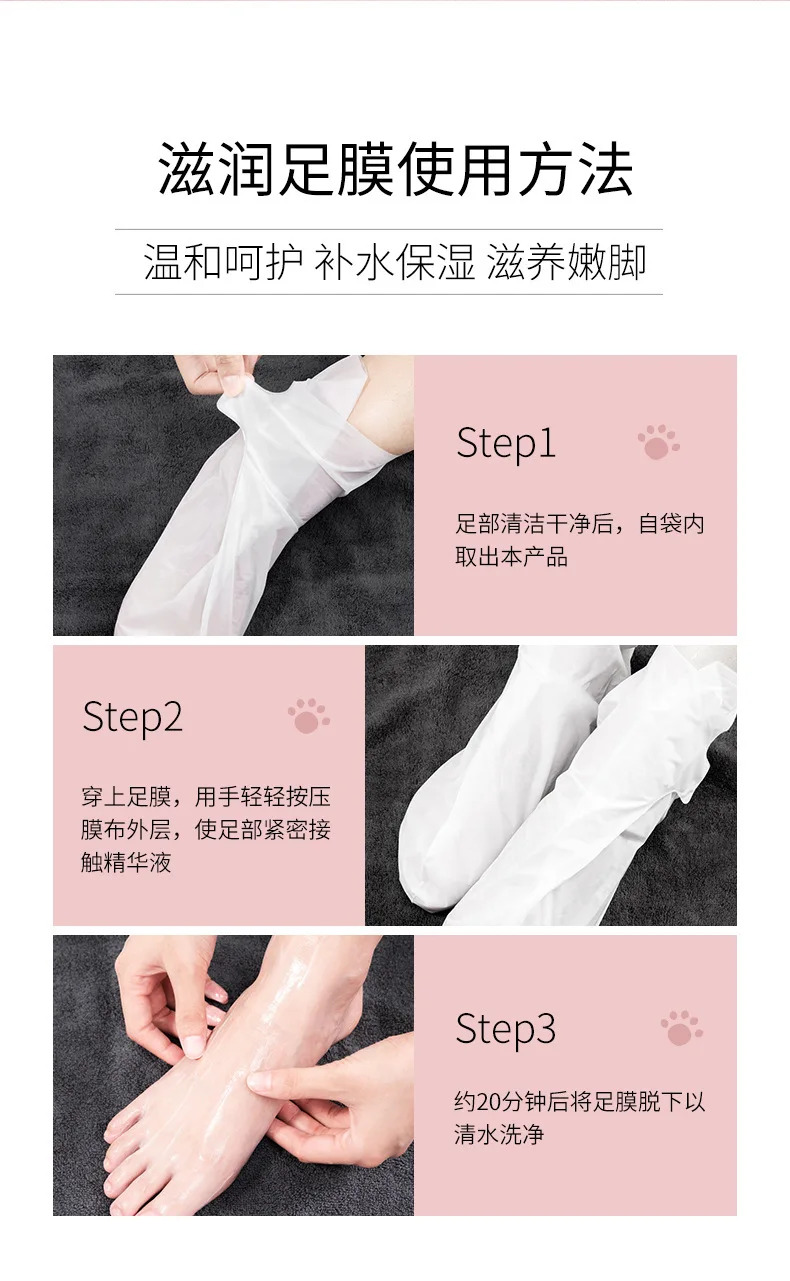 滋润足膜使用方法

温和呵护 补水保湿 滋养嫩脚

Step1

足部清洁干净后，自袋内取出本产品

Step2

穿上足膜，用手轻轻按压膜布外层，使足部紧密接触精华液

Step3

约20分钟后将足膜脱下以清水洗净