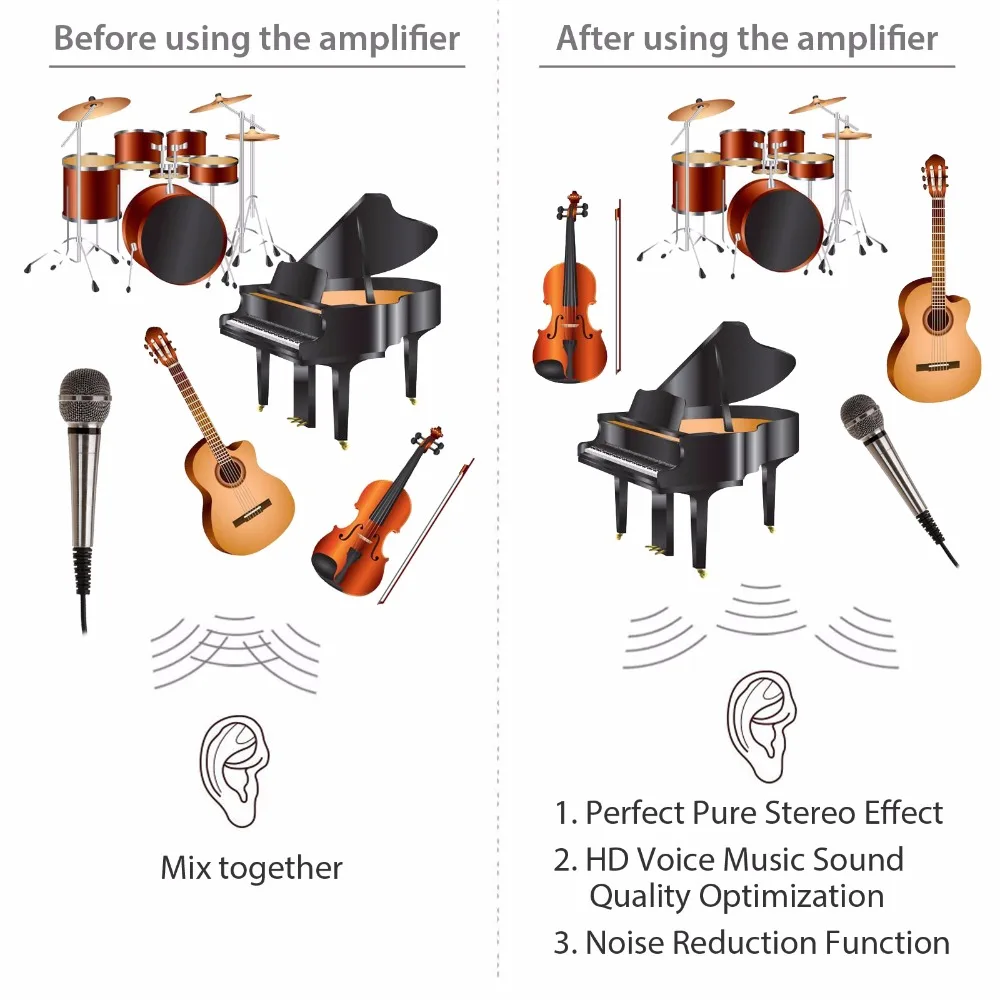 Before using the amplifier

Mix together

After using the amplifier

1. Perfect Pure Stereo Effect
2. HD Voice Music Sound Quality Optimization
3. Noise Reduction Function