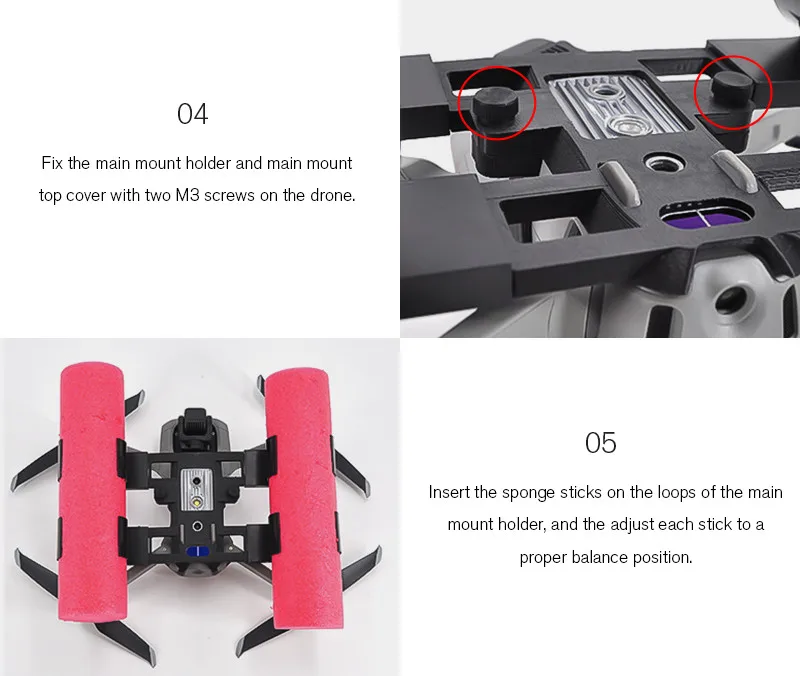 04

Fix the main mount holder and main mount top cover with two M3 screws on the drone.

05

Insert the sponge sticks on the loops of the main mount holder, and the adjust each stick to a proper balance position.