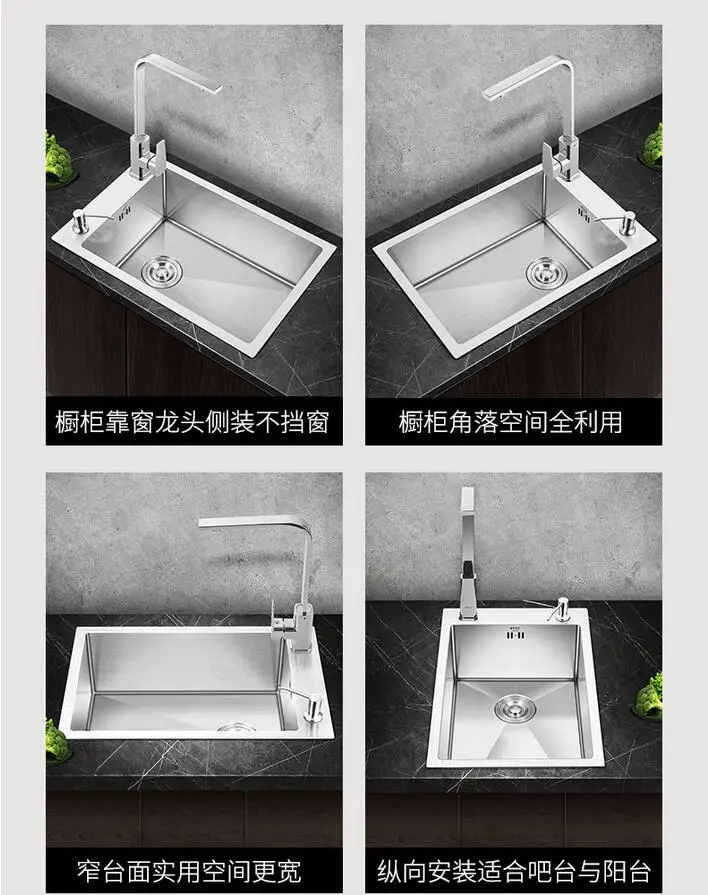 橱柜靠窗龙头侧装不挡窗

橱柜角落空间全利用

窄台面实用空间更宽

纵向安装适合吧台与阳台