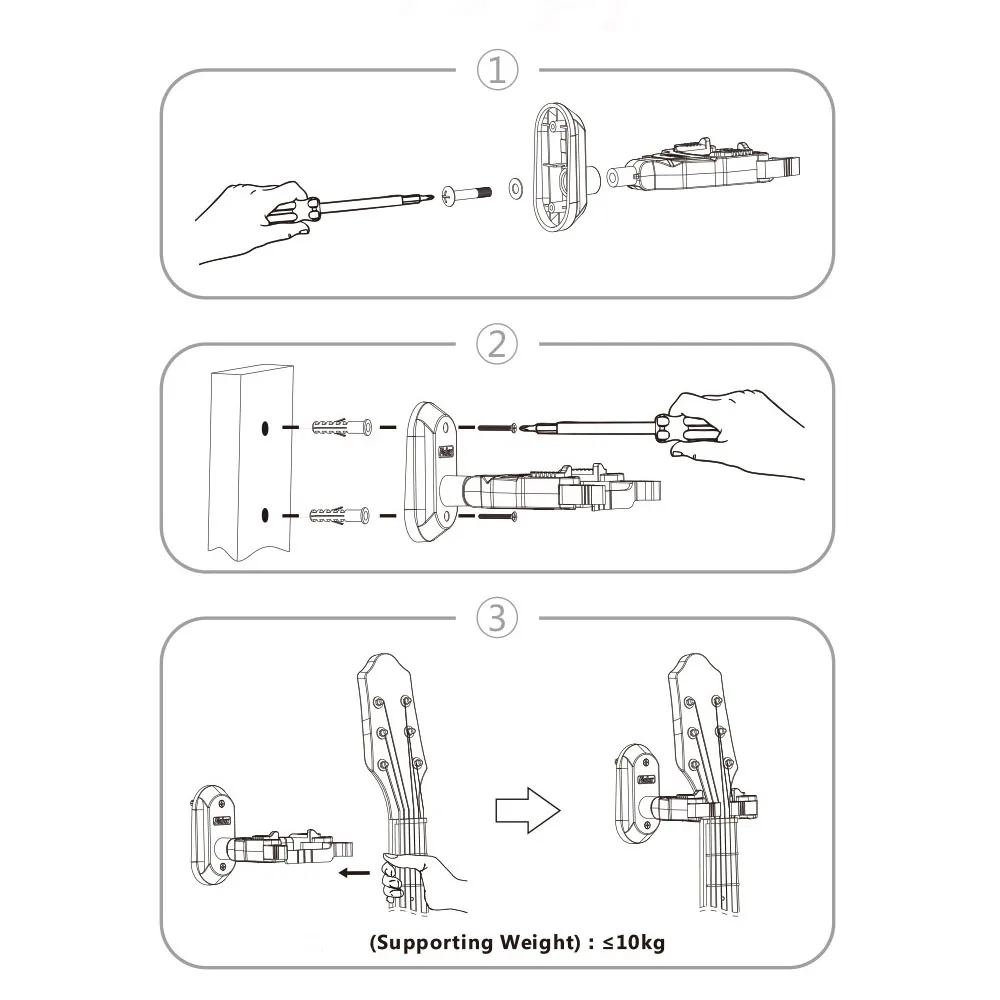 ①

②

③

(Supporting Weight) : ≤10kg