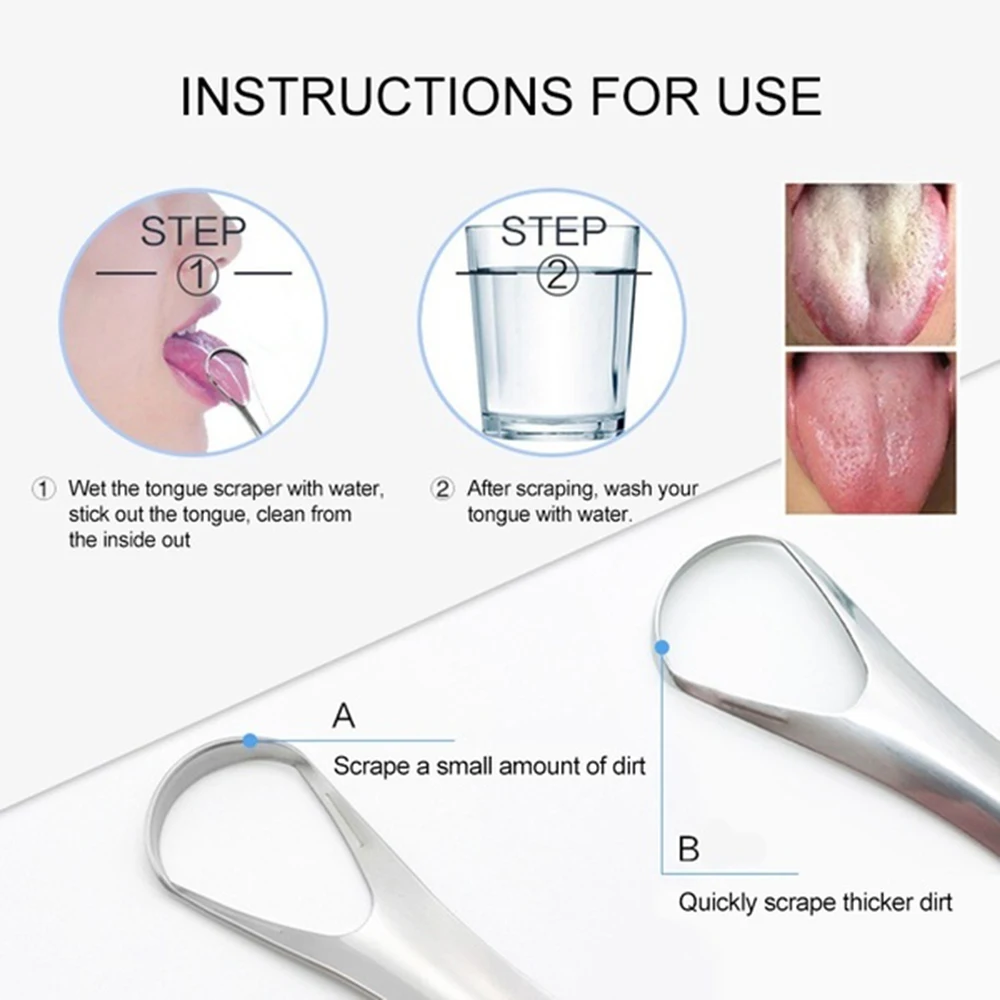 INSTRUCTIONS FOR USE

STEP
①

STEP
②

① Wet the tongue scraper with water, stick out the tongue, clean from the inside out

② After scraping, wash your tongue with water.

A
Scrape a small amount of dirt

B
Quickly scrape thicker dirt