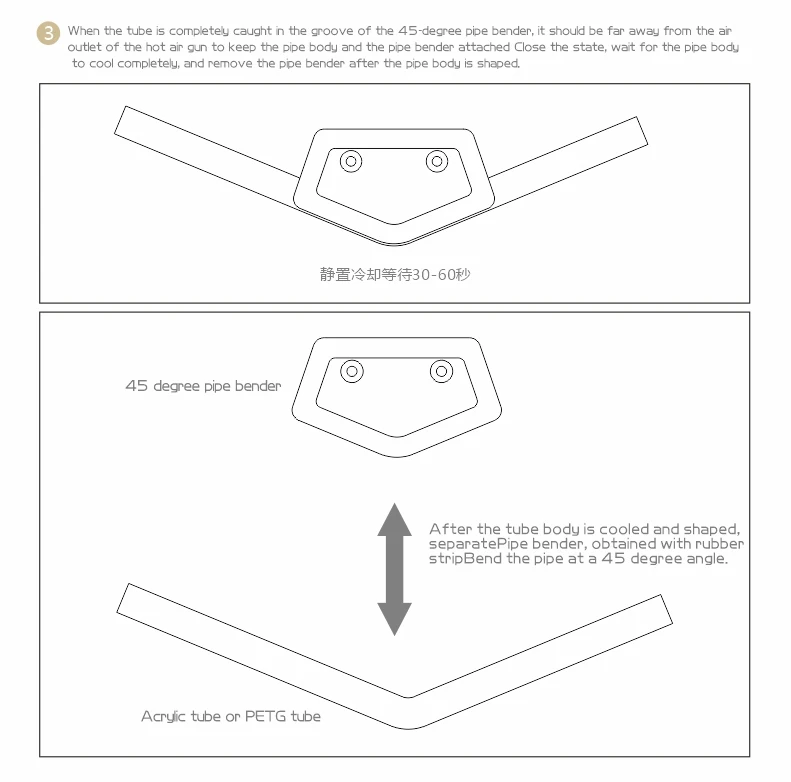 3 When the tube is completely caught in the groove of the 45-degree pipe bender, it should be far away from the air outlet of the hot air gun to keep the pipe body and the pipe bender attached Close the state, wait for the pipe body to cool completely, and remove the pipe bender after the pipe body is shaped.

静置冷却等待30-60秒

45 degree pipe bender

After the tube body is cooled and shaped, separatePipe bender, obtained with rubber stripBend the pipe at a 45 degree angle.

Acrylic tube or PETG tube