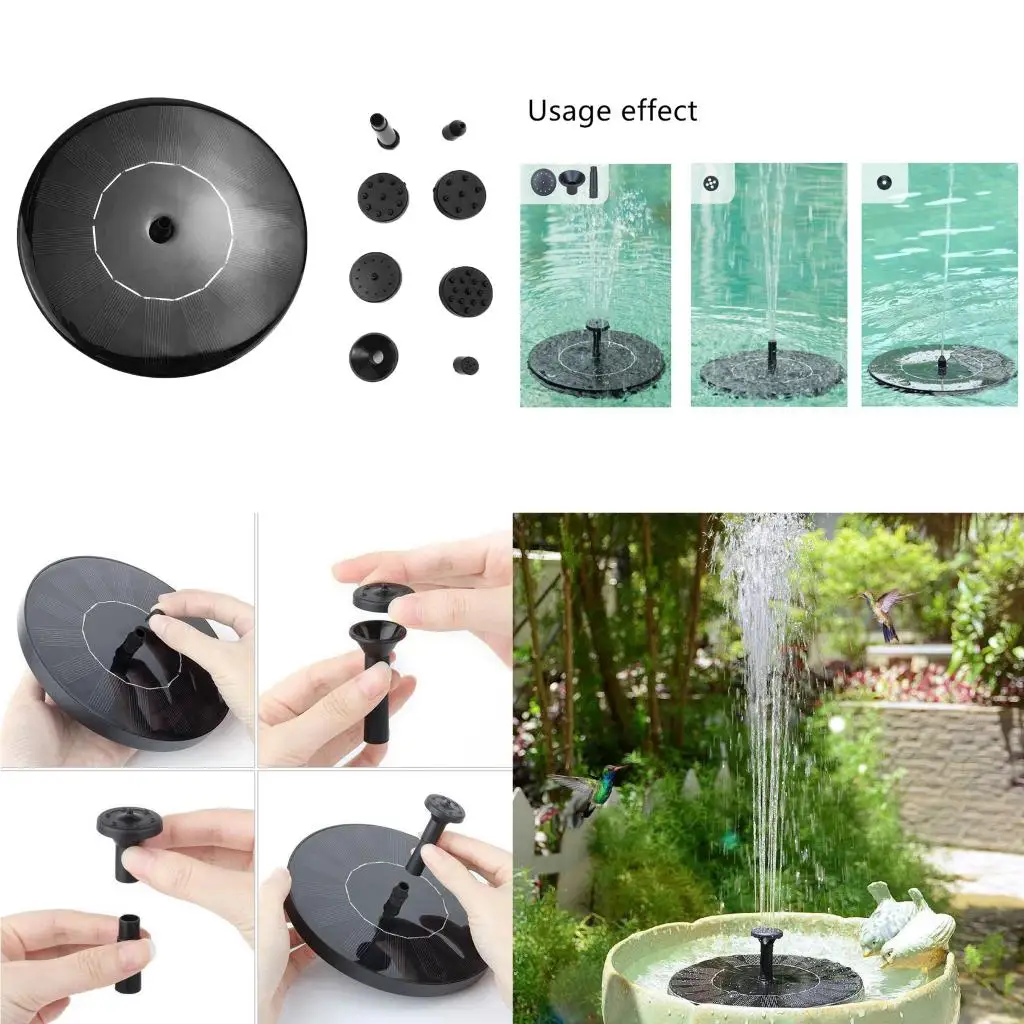 Usage effect