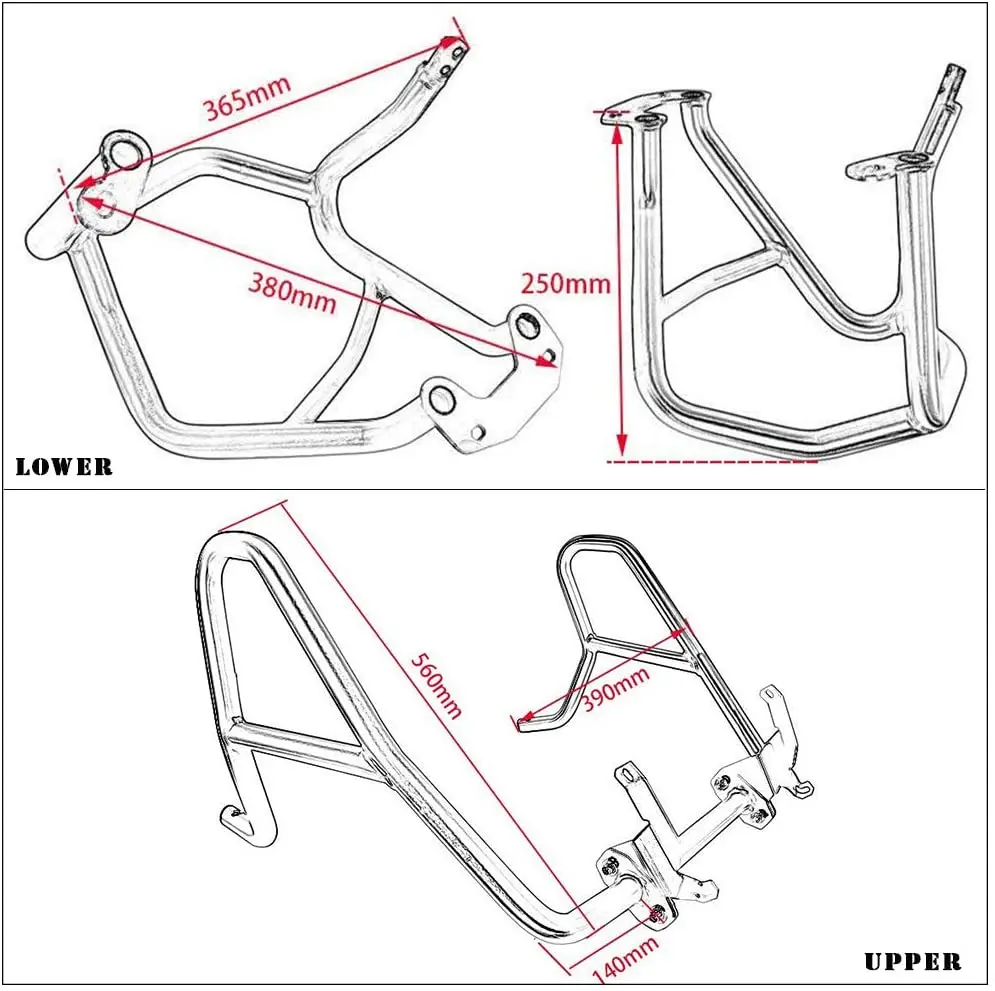 365mm

380mm

250mm

LOWER

560mm

390mm

140mm

UPPER