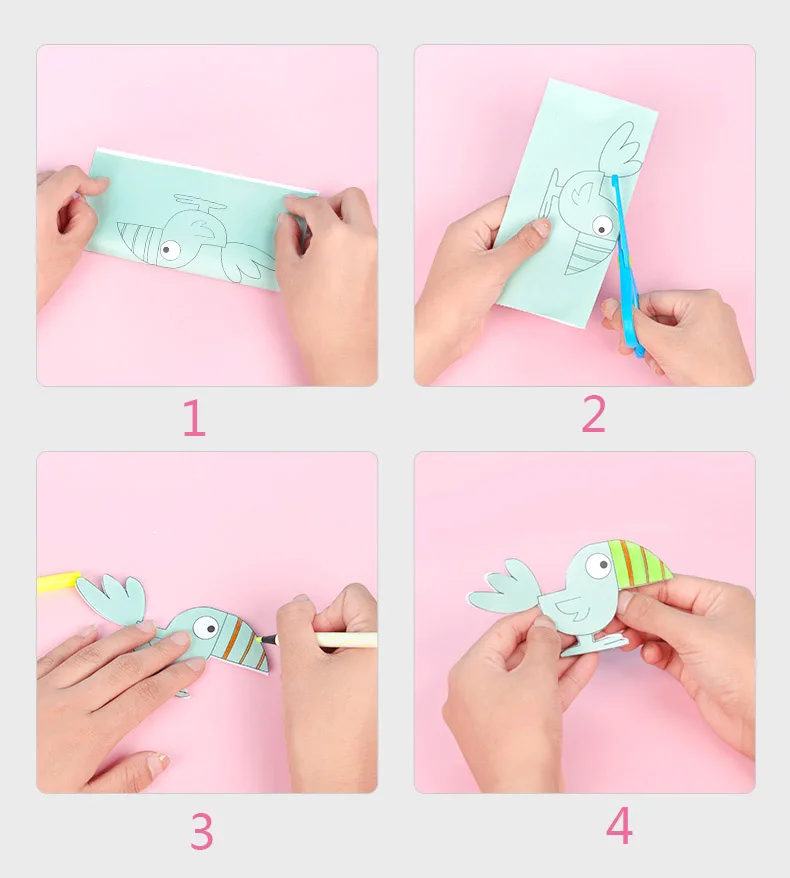 1

2

3

4