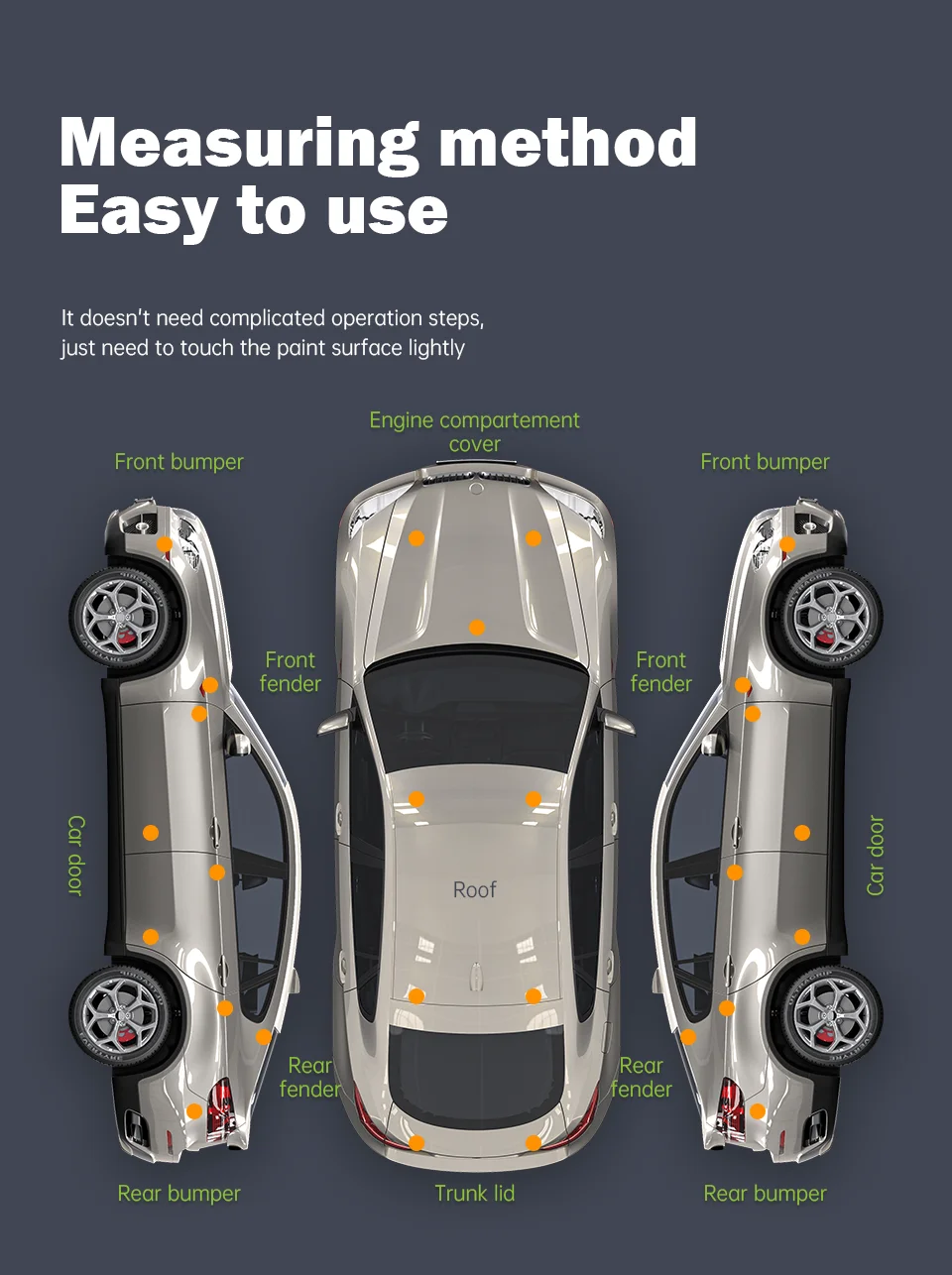 Measuring method
Easy to use

It doesn't need complicated operation steps,
just need to touch the paint surface lightly

Engine compartement cover

Front bumper

Front bumper

Front fender

Front fender

Car door

Roof

Car door

Rear fender

Rear fender

Rear bumper

Trunk lid

Rear bumper