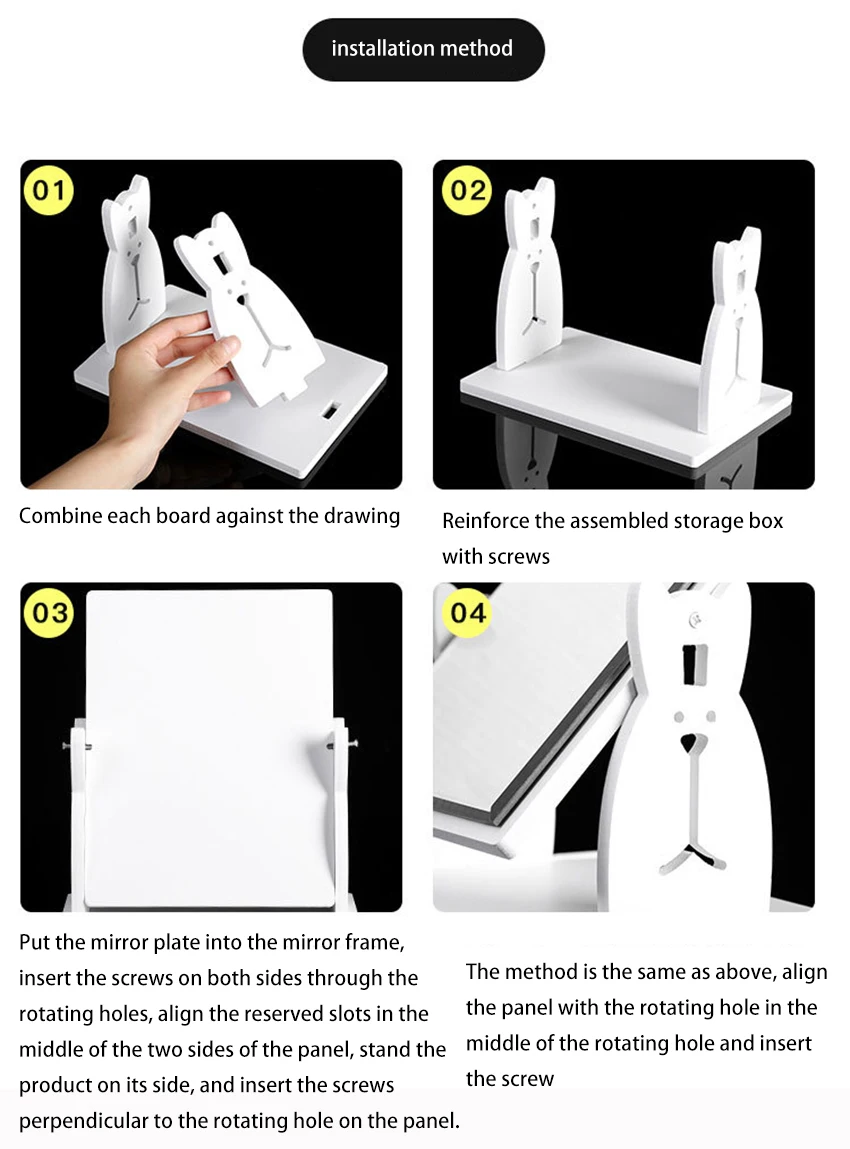 installation method

01

Combine each board against the drawing

02

Reinforce the assembled storage box with screws

03

Put the mirror plate into the mirror frame, insert the screws on both sides through the rotating holes, align the reserved slots in the middle of the two sides of the panel, stand the product on its side, and insert the screws perpendicular to the rotating hole on the panel.

04

The method is the same as above, align the panel with the rotating hole in the middle of the rotating hole and insert the screw