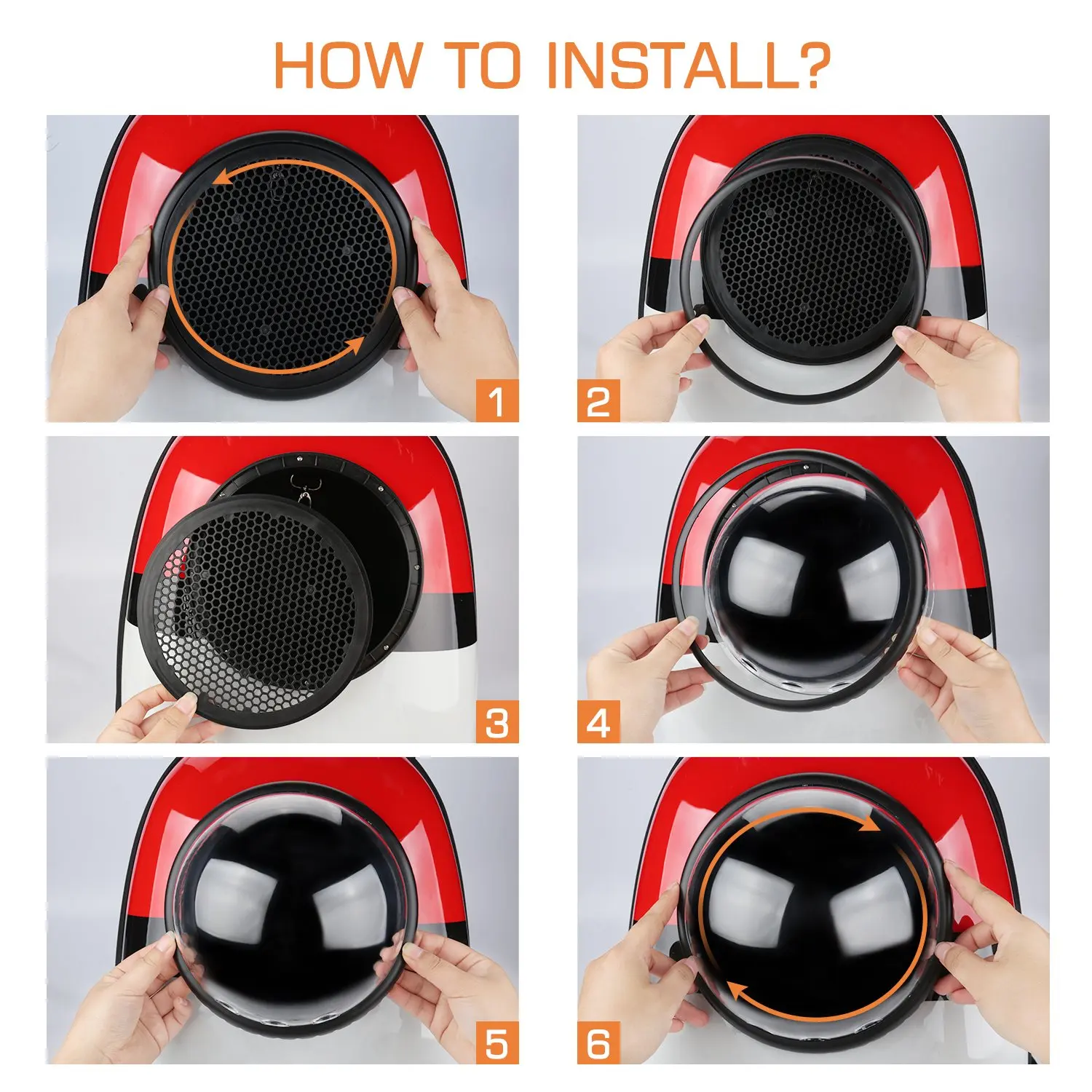 HOW TO INSTALL?

1

2

3

4

5

6