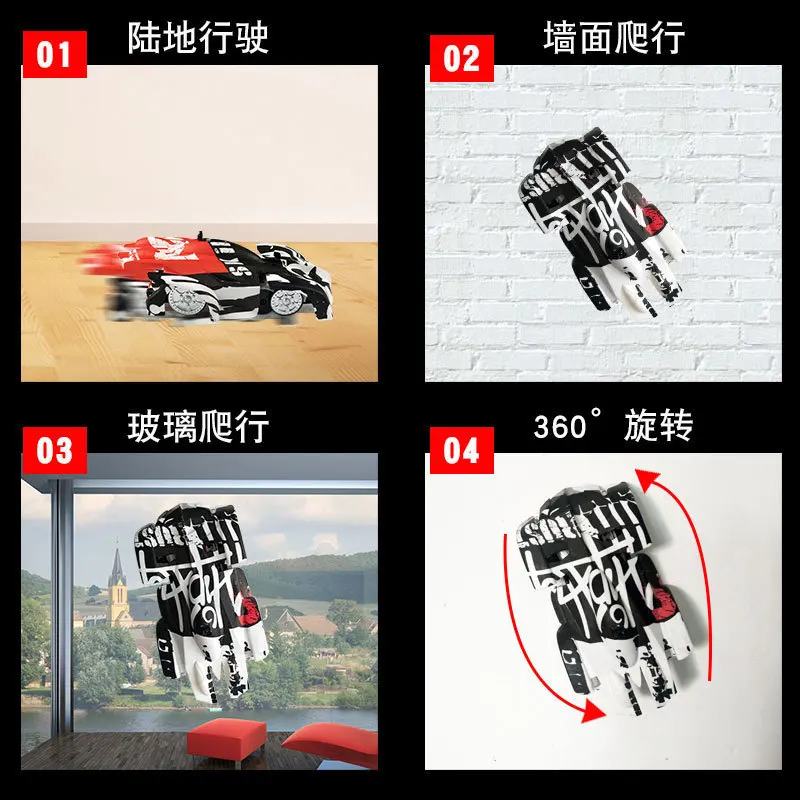 01 陆地行驶

02 墙面爬行

03 玻璃爬行

04 360° 旋转