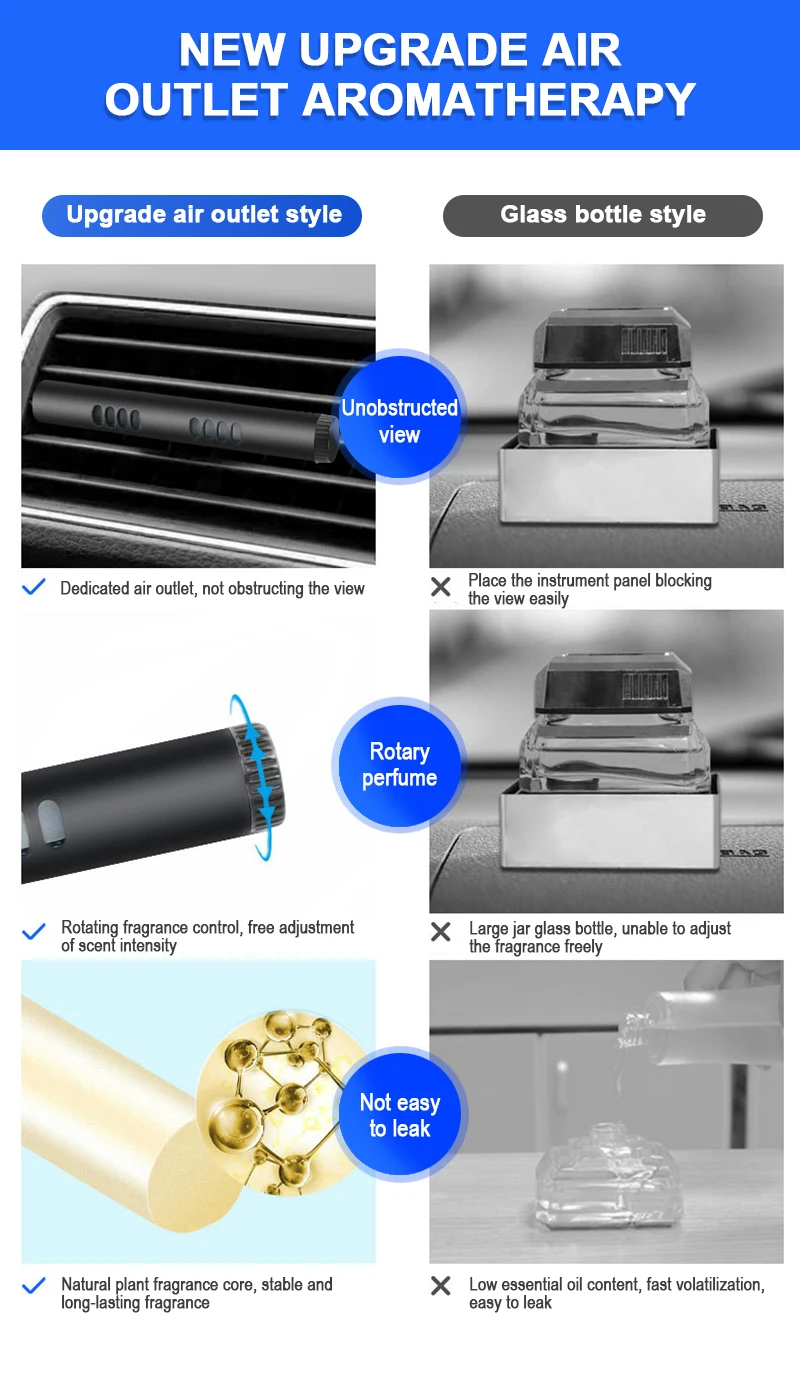 NEW UPGRADE AIR OUTLET AROMATHERAPY

Upgrade air outlet style

Glass bottle style

Unobstructed view

Dedicated air outlet, not obstructing the view

Place the instrument panel blocking the view easily

Rotary perfume

Rotating fragrance control, free adjustment of scent intensity

Large jar glass bottle, unable to adjust the fragrance freely

Not easy to leak

Natural plant fragrance core, stable and long-lasting fragrance

Low essential oil content, fast volatilization, easy to leak