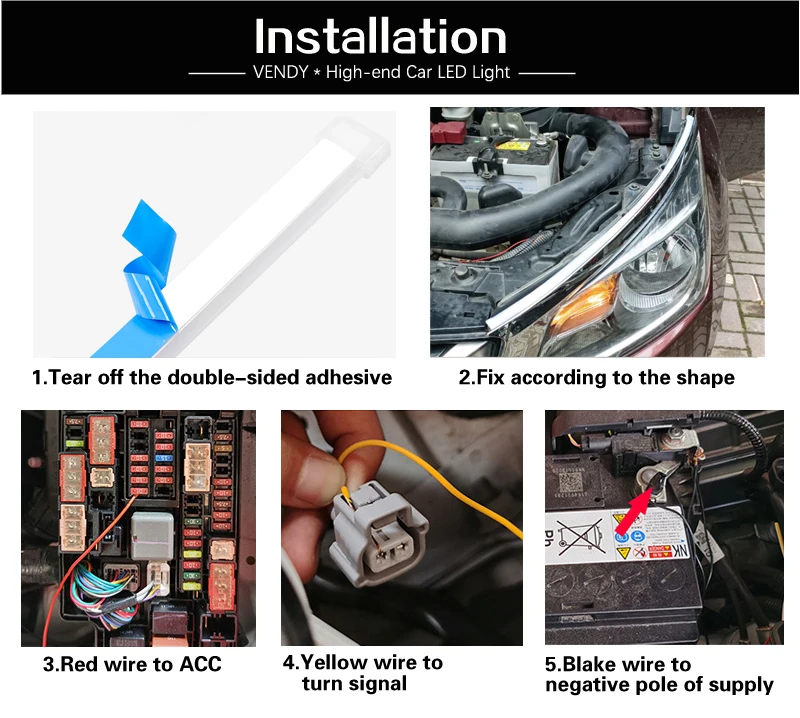 Installation

VENDY * High-end Car LED Light

1.Tear off the double-sided adhesive

2.Fix according to the shape

3.Red wire to ACC

4.Yellow wire to turn signal

5.Blake wire to negative pole of supply