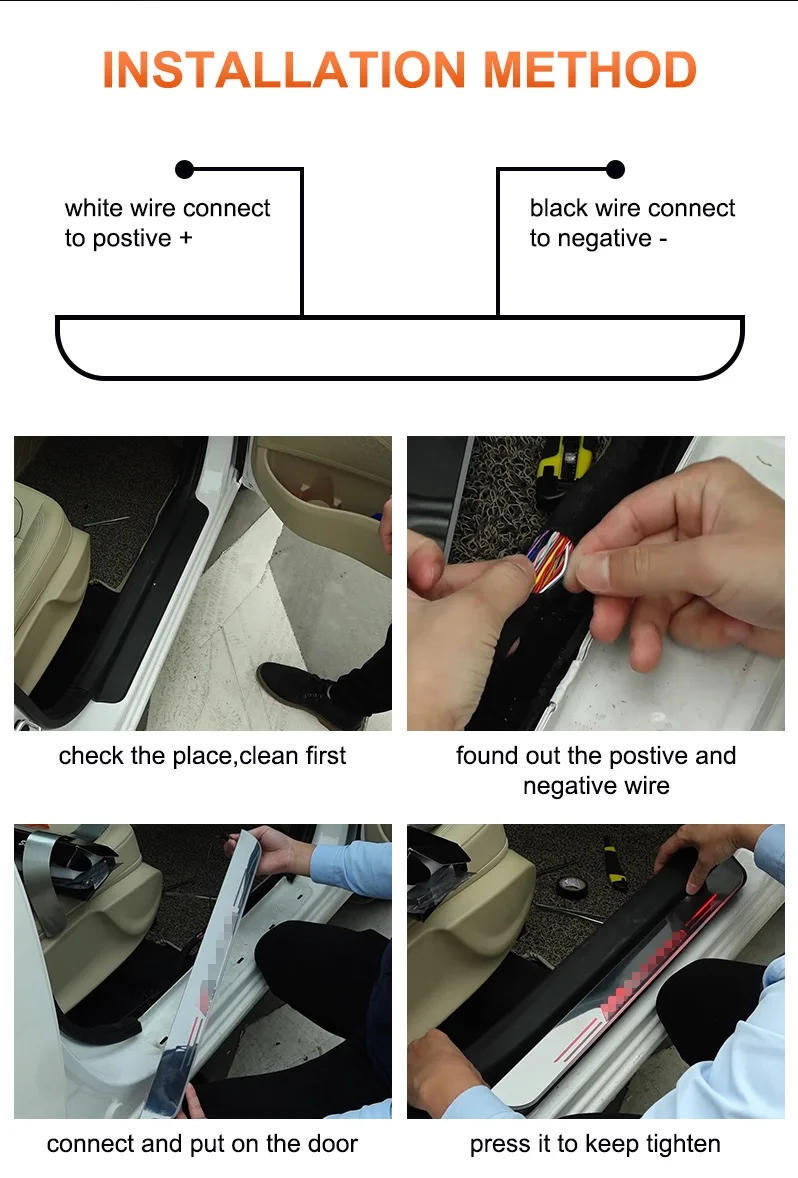 INSTALLATION METHOD

white wire connect to postive +

black wire connect to negative -

check the place,clean first

found out the postive and negative wire

connect and put on the door

press it to keep tighten