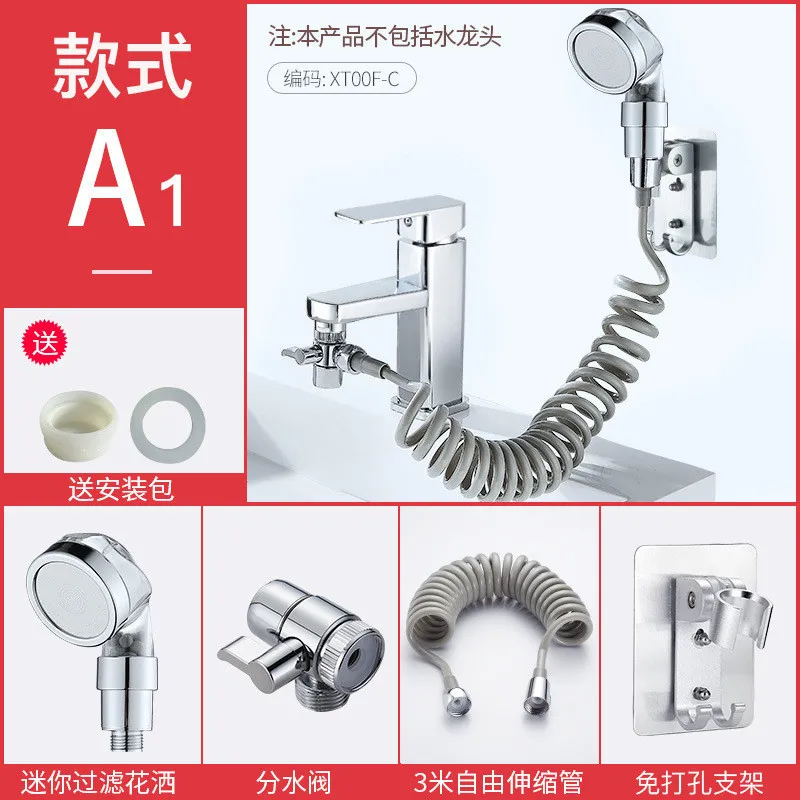 款式

A1

注:本产品不包括水龙头

编码: XT00F-C

送

送安装包

迷你过滤花洒

分水阀

3米自由伸缩管

免打孔支架