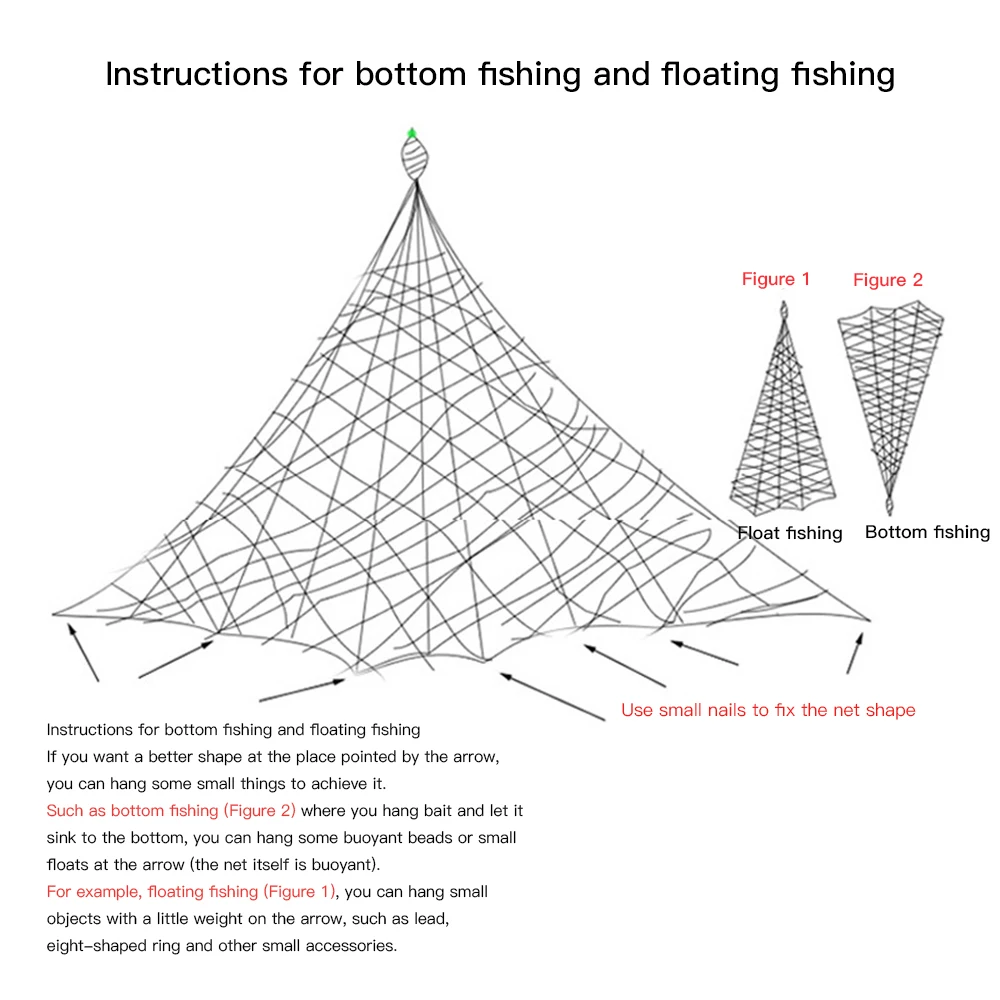 Instructions for bottom fishing and floating fishing

Figure 1

Figure 2

Float fishing

Bottom fishing

Use small nails to fix the net shape

Instructions for bottom fishing and floating fishing
If you want a better shape at the place pointed by the arrow, you can hang some small things to achieve it.
Such as bottom fishing (Figure 2) where you hang bait and let it sink to the bottom, you can hang some buoyant beads or small floats at the arrow (the net itself is buoyant).
For example, floating fishing (Figure 1), you can hang small objects with a little weight on the arrow, such as lead, eight-shaped ring and other small accessories.