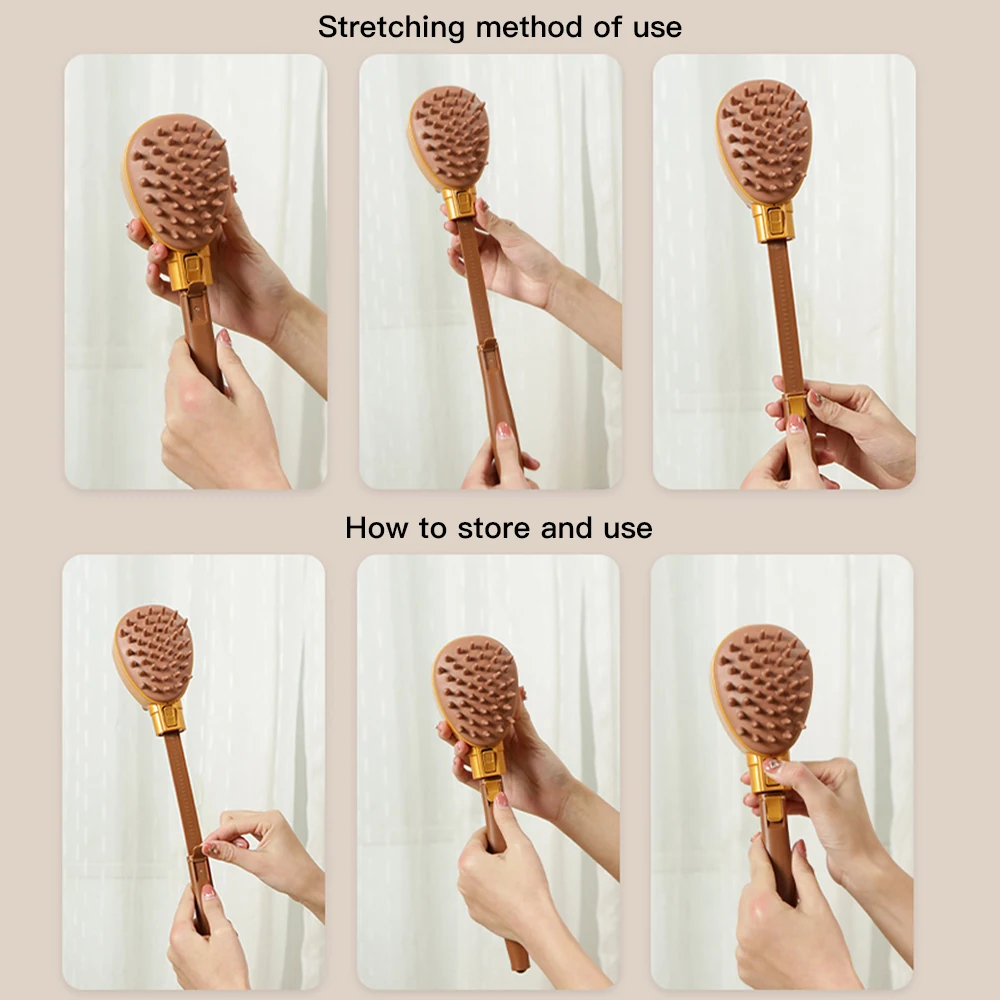 Stretching method of use

How to store and use